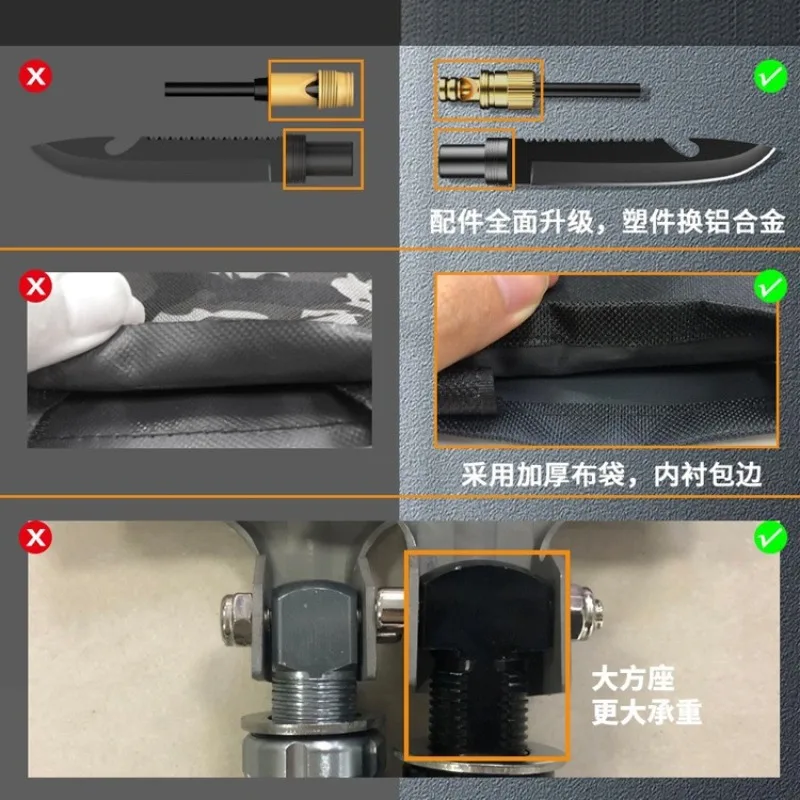 配件全面升级，塑件换铝合金

采用加厚布袋，内衬包边

大方座
更大承重