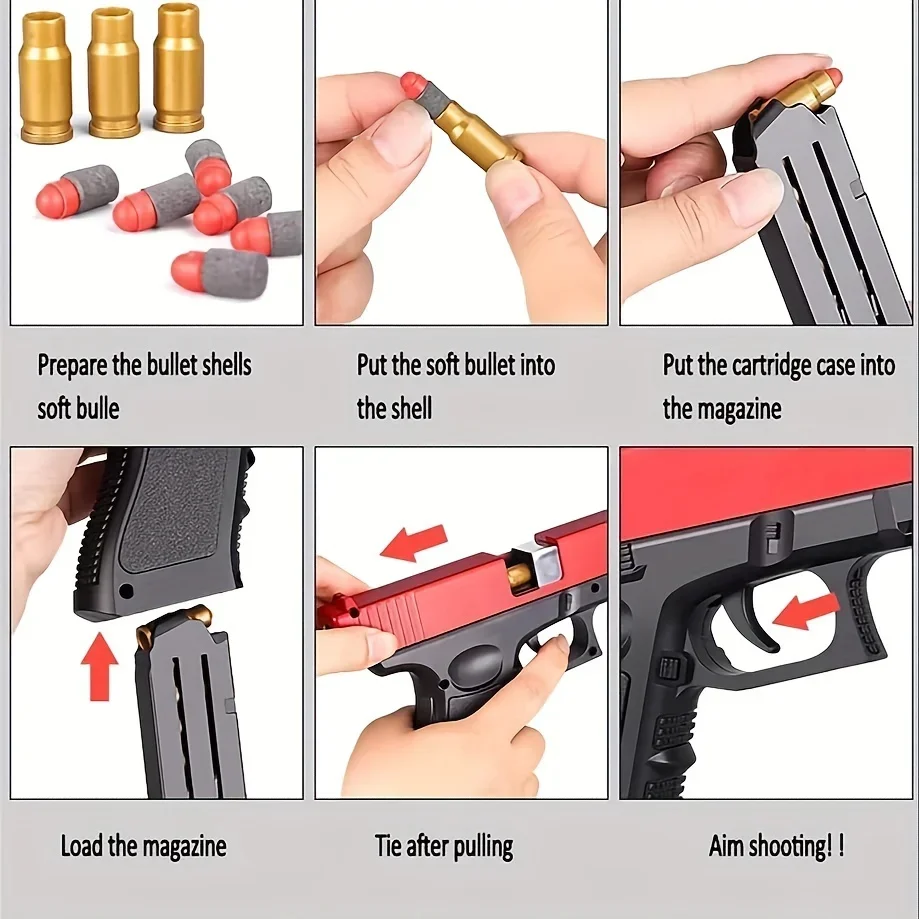 Prepare the bullet shells soft bulle

Put the soft bullet into the shell

Put the cartridge case into the magazine

Load the magazine

Tie after pulling

Aim shooting! !