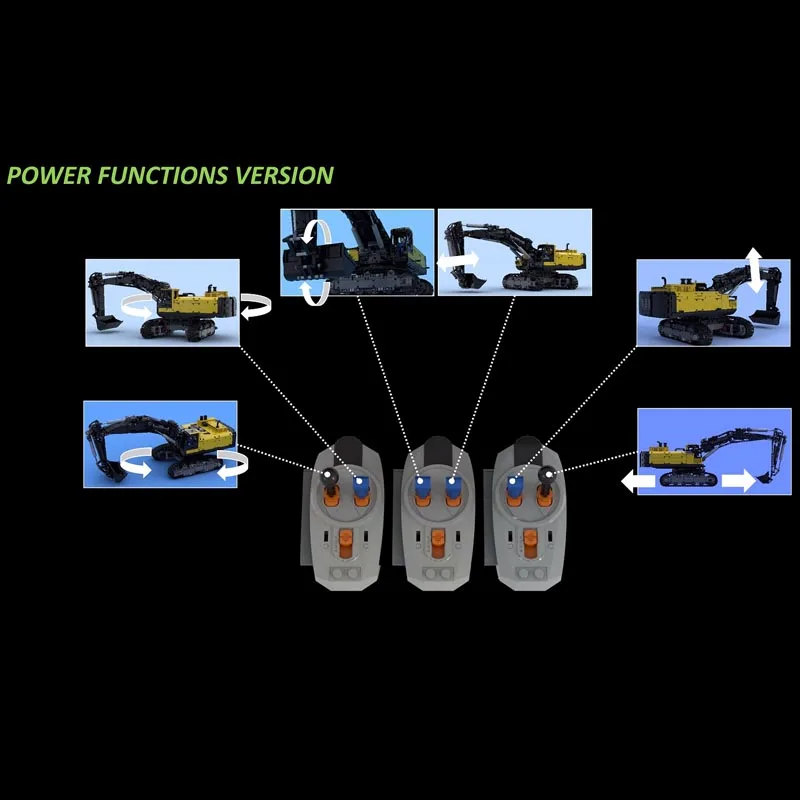 POWER FUNCTIONS VERSION