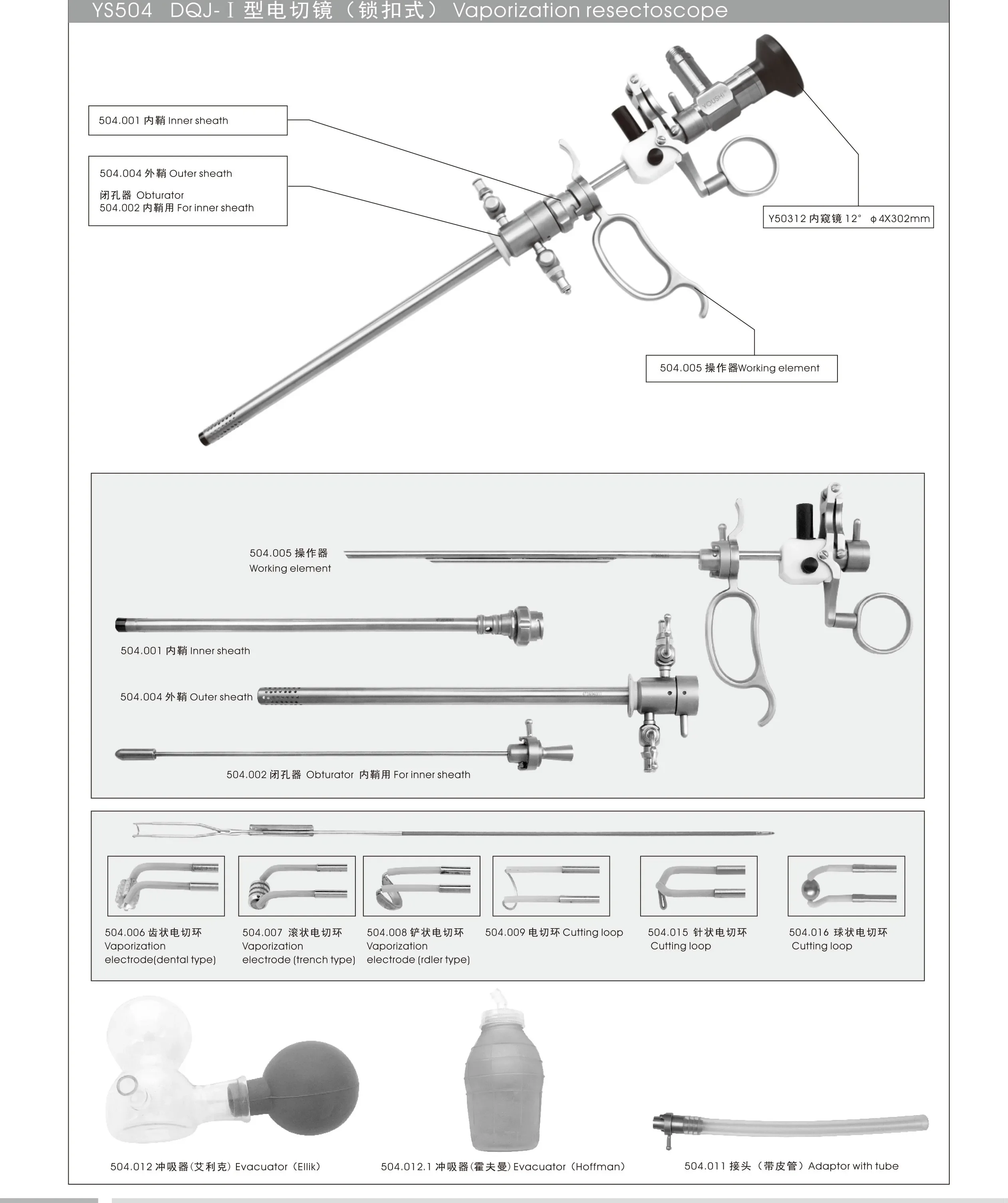 YS504 DQJ-Ⅰ型电切镜（锁扣式） Vaporization resectoscope

504.001 内鞘 Inner sheath

504.004 外鞘 Outer sheath
闭孔器 Obturator
504.002 内鞘用 For inner sheath

YOUSHI

Y50312 内窥镜 12° ϕ4X302mm

504.005 操作器Working element

504.005 操作器
Working element

504.001 内鞘 Inner sheath

504.004 外鞘 Outer sheath

504.002 闭孔器 Obturator 内鞘用 For inner sheath

504.006 齿状电切环
Vaporization
electrode(dental type)

504.007 滚状电切环
Vaporization
electrode (trench type)

504.008 铲状电切环
Vaporization
electrode (rdler type)

504.009 电切环 Cutting loop

504.015 针状电切环
Cutting loop

504.016 球状电切环
Cutting loop

504.012 冲吸器(艾利克) Evacuator (Ellik)

504.012.1 冲吸器(霍夫曼) Evacuator (Hoffman)

504.011 接头（带皮管）Adaptor with tube