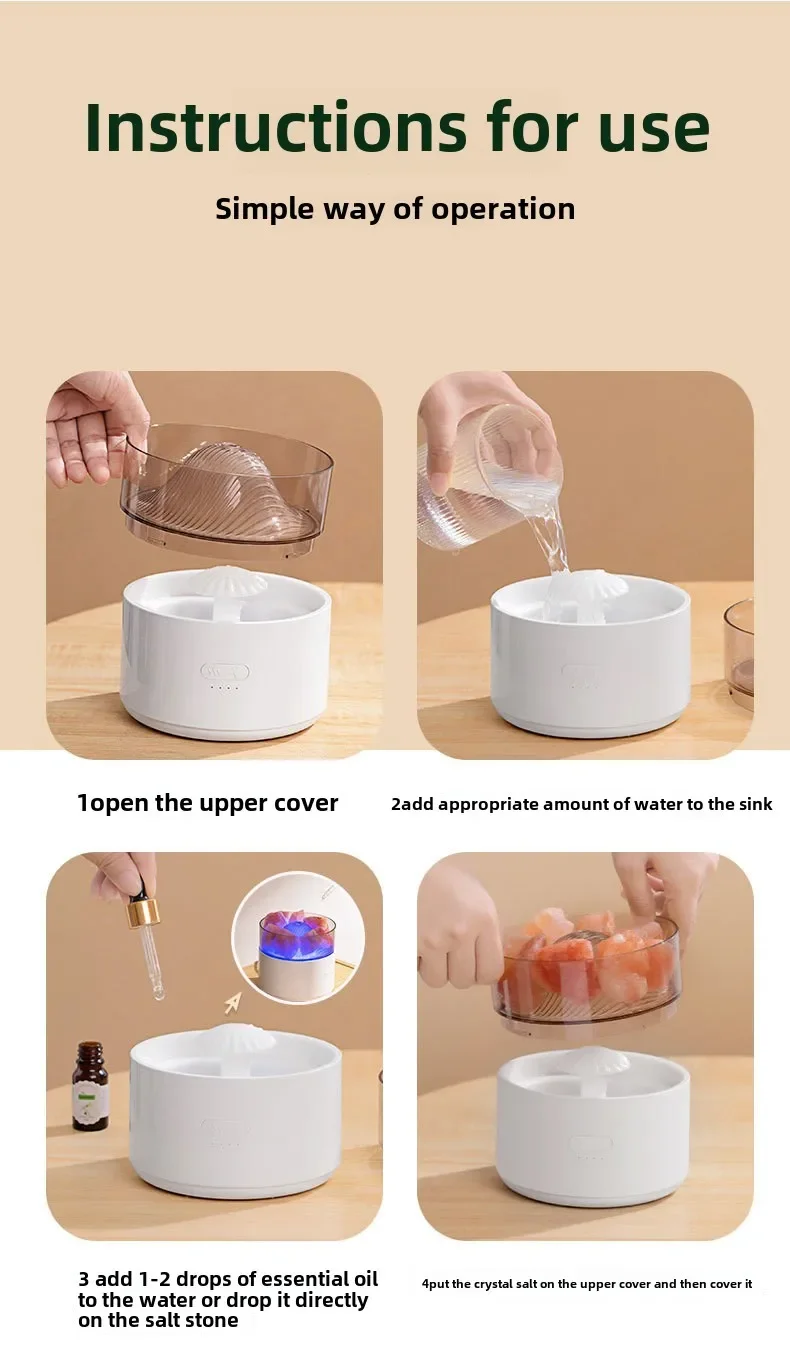 Instructions for use

Simple way of operation

1open the upper cover

2add appropriate amount of water to the sink

3 add 1-2 drops of essential oil to the water or drop it directly on the salt stone

4put the crystal salt on the upper cover and then cover it