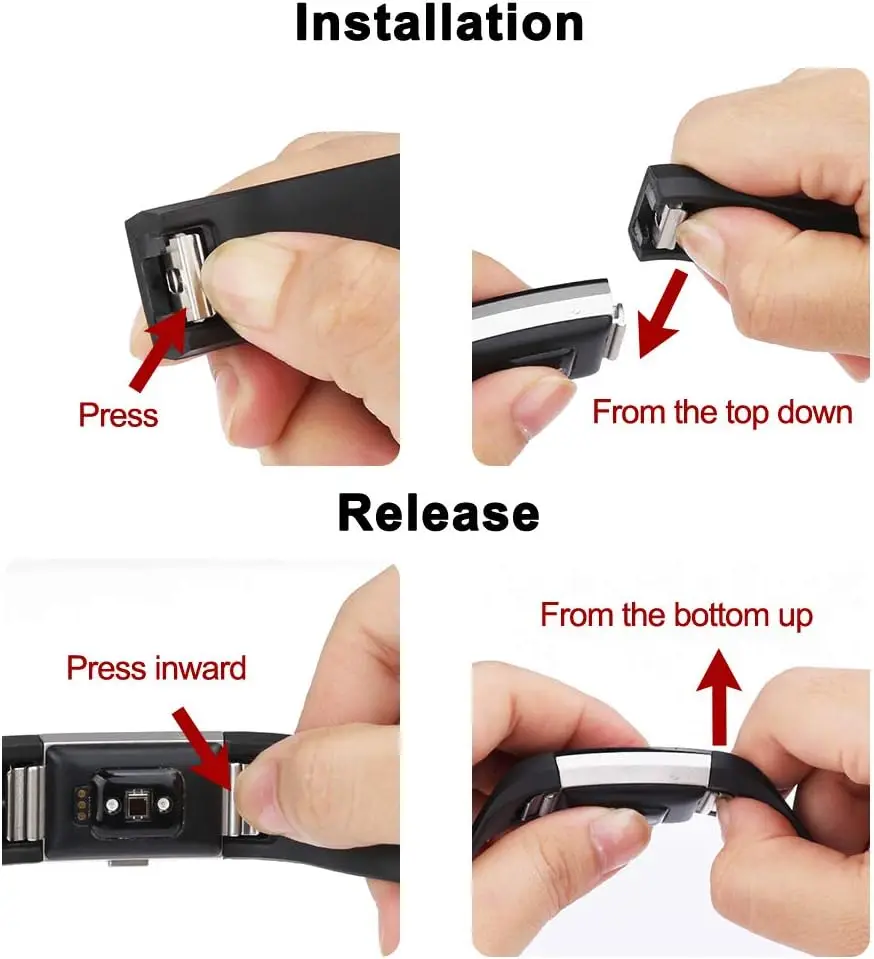 Installation

Press

From the top down

Release

Press inward

From the bottom up