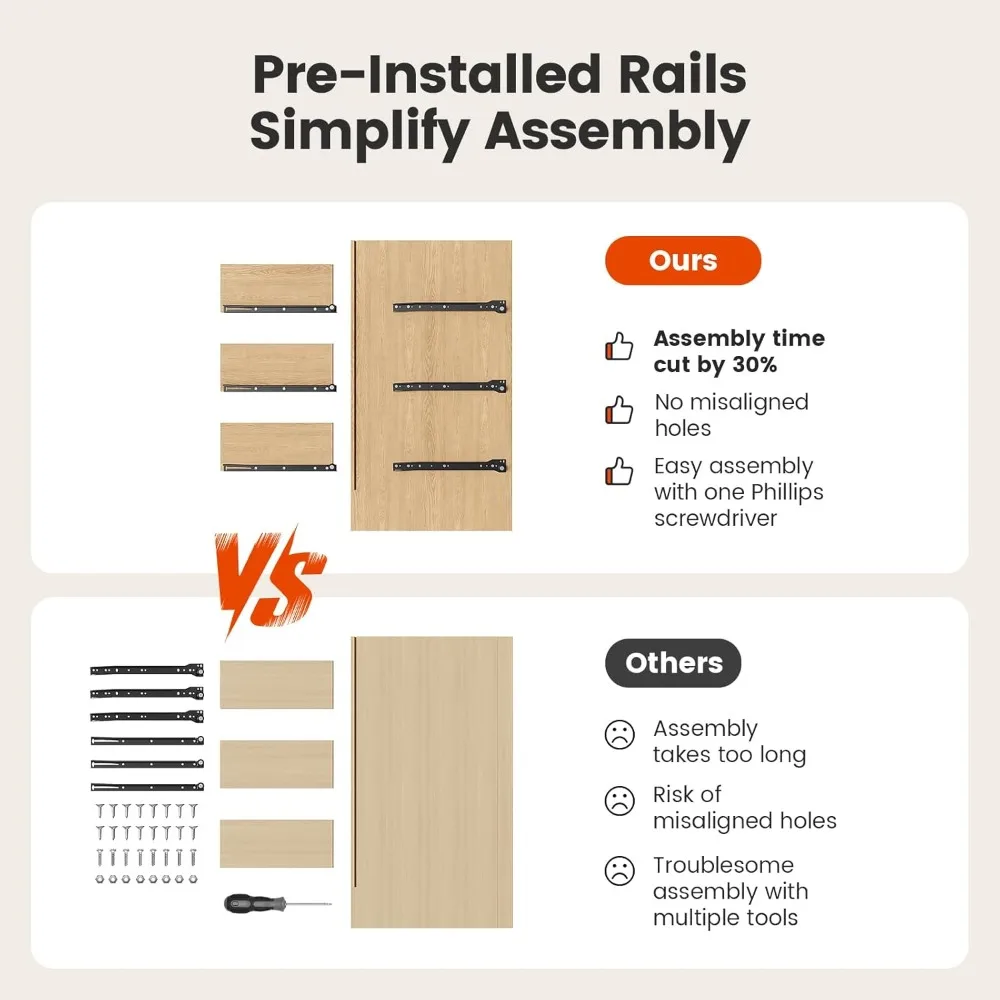 Pre-Installed Rails Simplify Assembly

Ours

Assembly time cut by 30%

No misaligned holes

Easy assembly with one Phillips screwdriver

VS

Others

Assembly takes too long

Risk of misaligned holes

Troublesome assembly with multiple tools