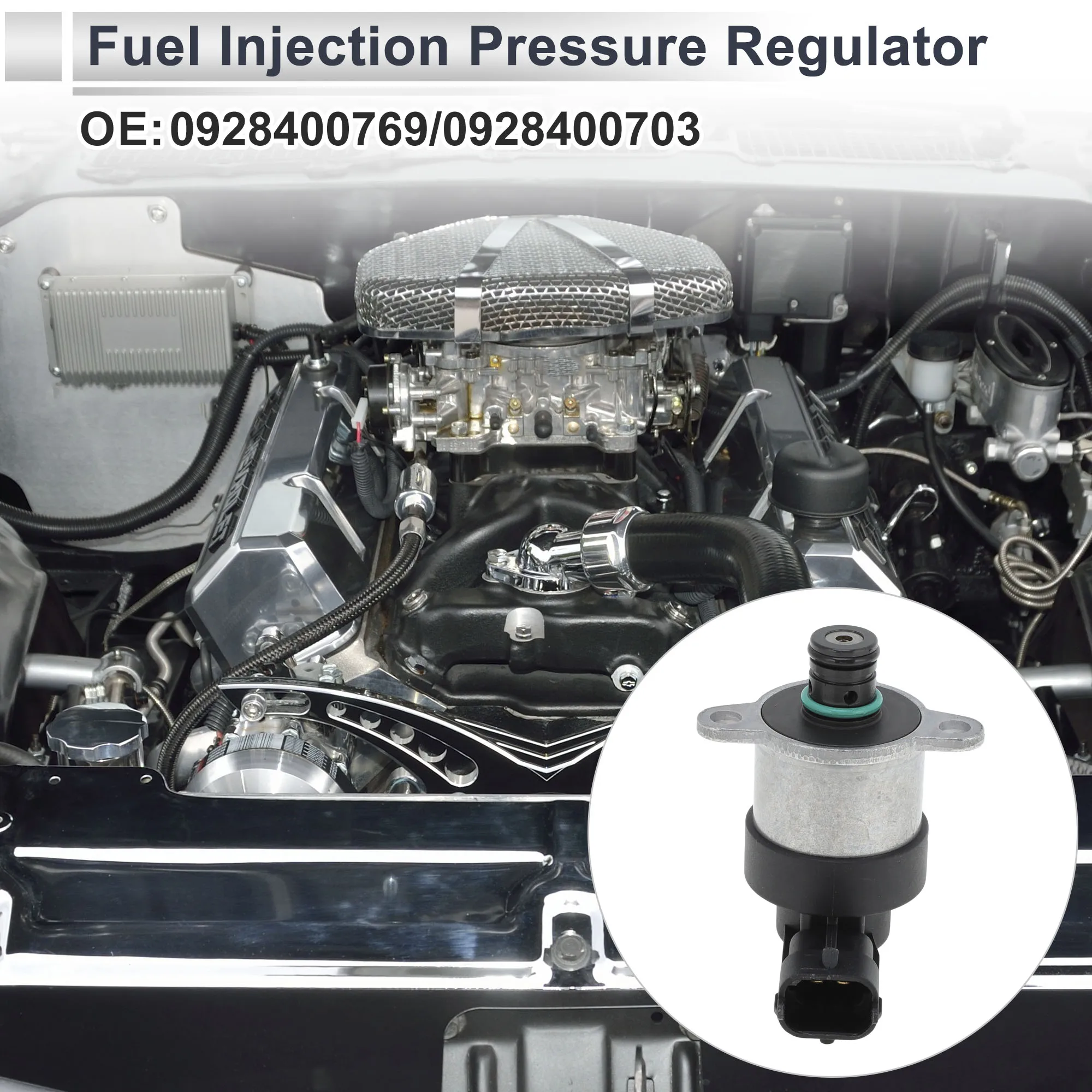 Fuel Injection Pressure Regulator

OE:0928400769/0928400703