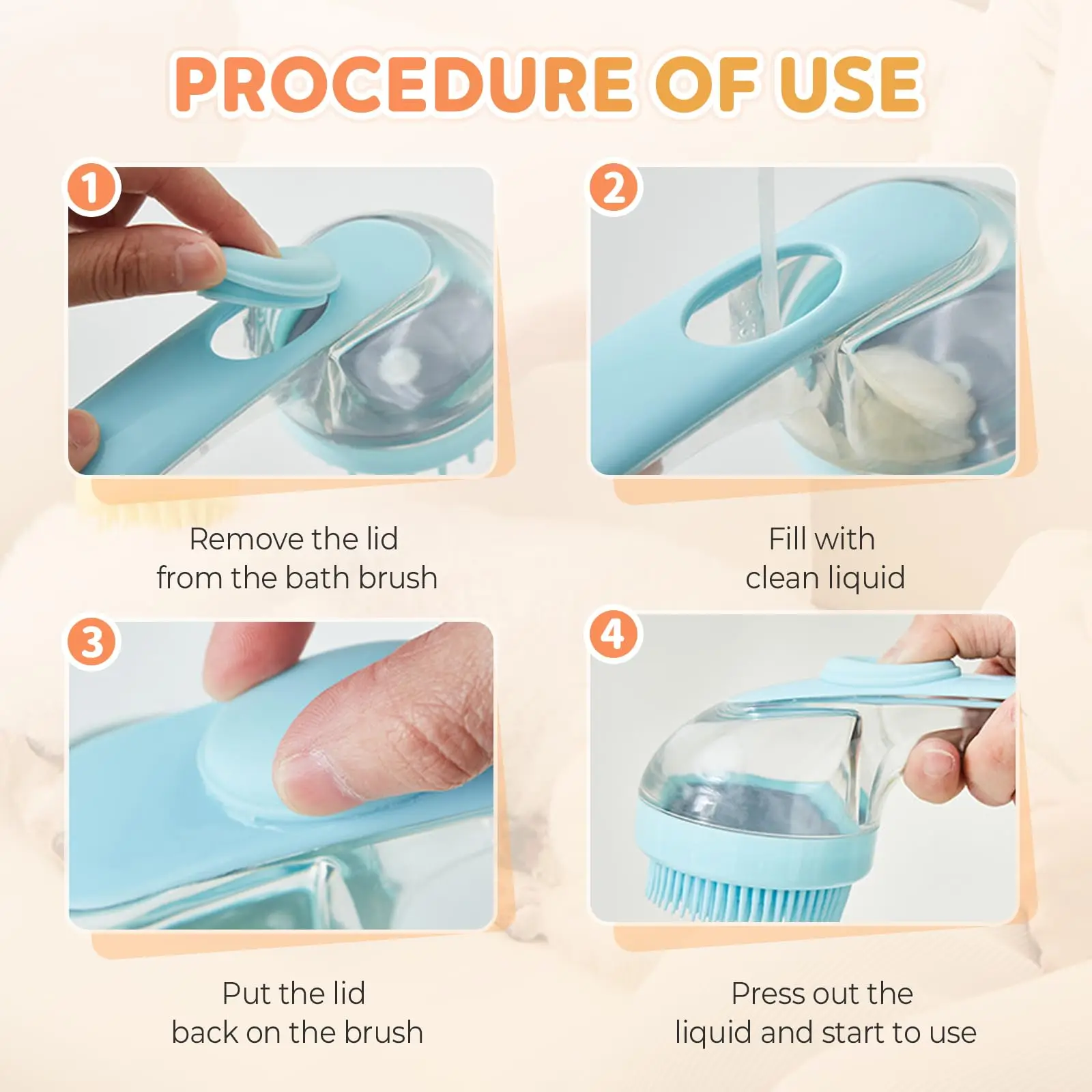 PROCEDURE OF USE

1

Remove the lid from the bath brush

2

Fill with clean liquid

3

Put the lid back on the brush

4

Press out the liquid and start to use