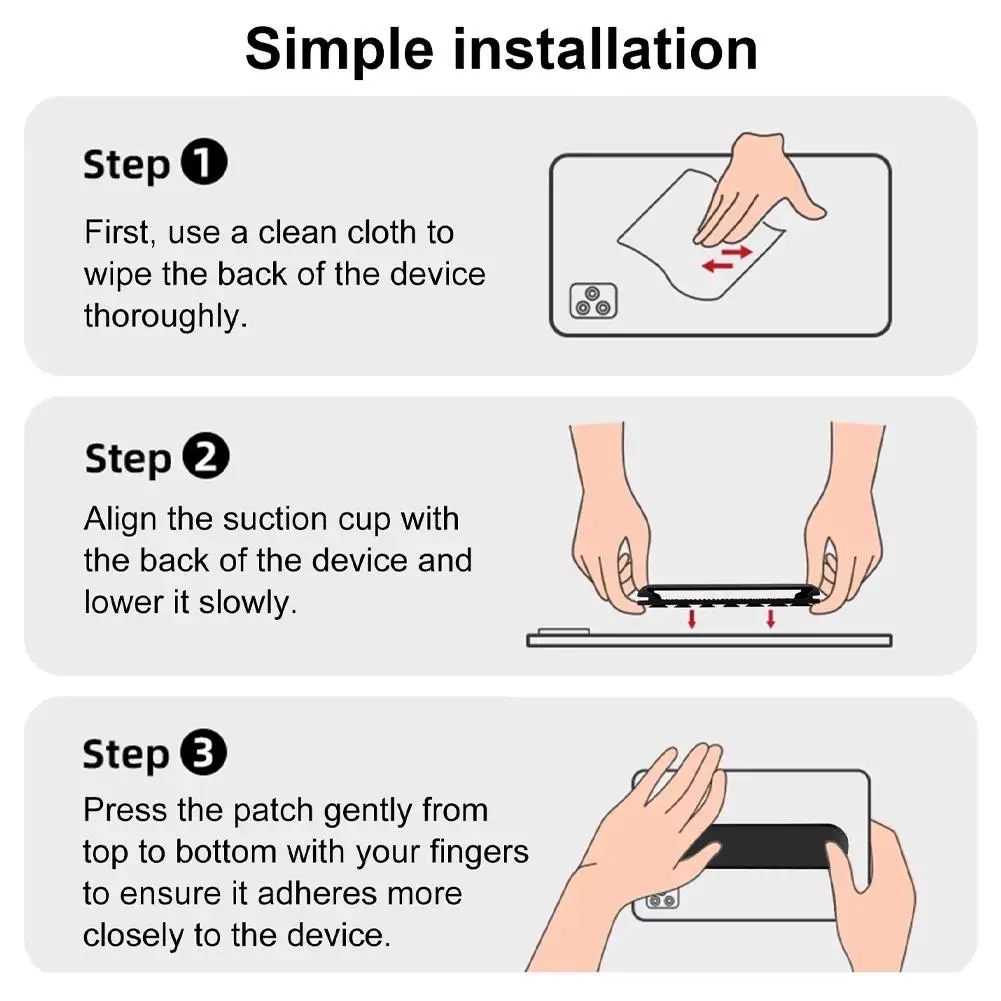 Simple installation

Step 1

First, use a clean cloth to wipe the back of the device thoroughly.

Step 2

Align the suction cup with the back of the device and lower it slowly.

Step 3

Press the patch gently from top to bottom with your fingers to ensure it adheres more closely to the device.