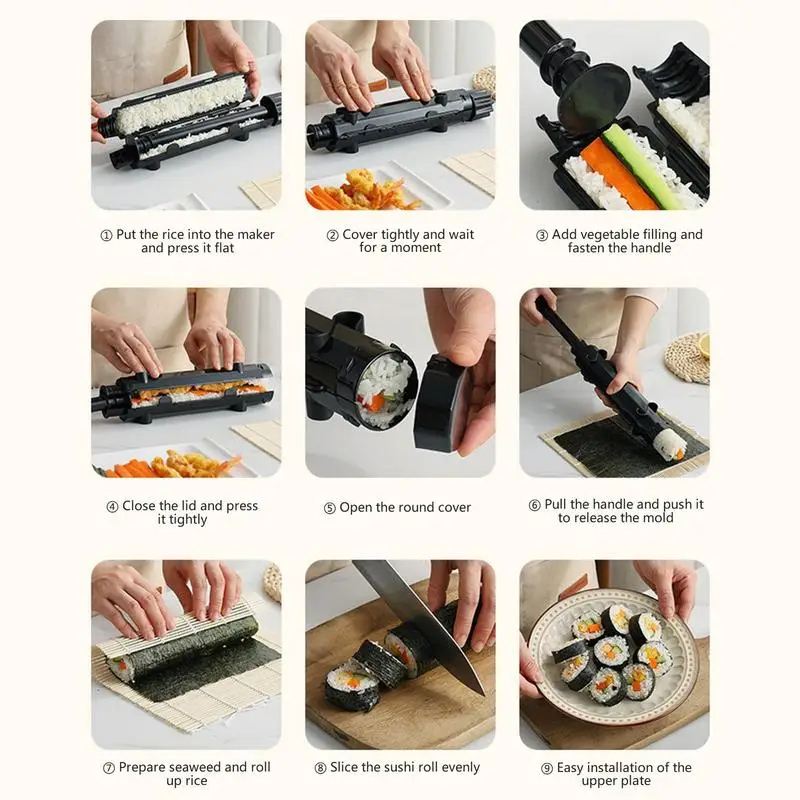 ① Put the rice into the maker and press it flat

② Cover tightly and wait for a moment

③ Add vegetable filling and fasten the handle

④ Close the lid and press it tightly

⑤ Open the round cover

⑥ Pull the handle and push it to release the mold

⑦ Prepare seaweed and roll up rice

⑧ Slice the sushi roll evenly

⑨ Easy installation of the upper plate