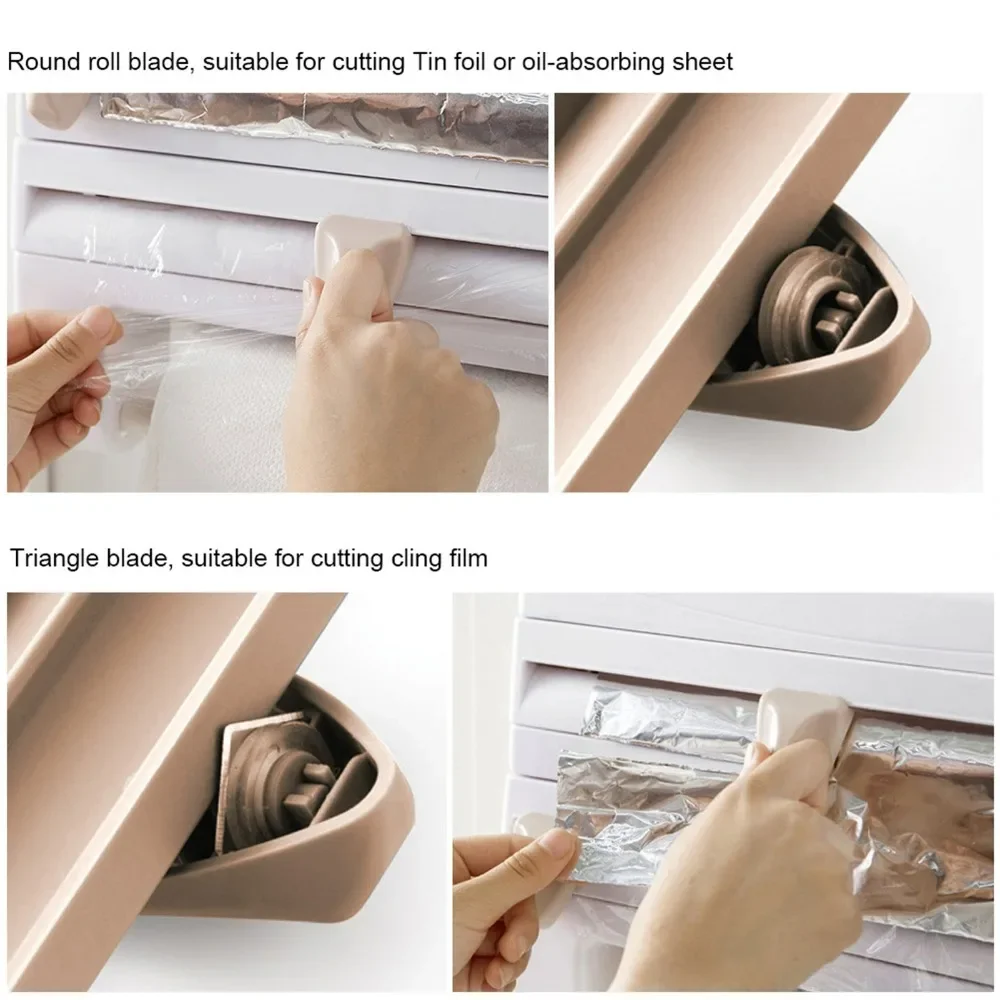 Round roll blade, suitable for cutting Tin foil or oil-absorbing sheet

Triangle blade, suitable for cutting cling film