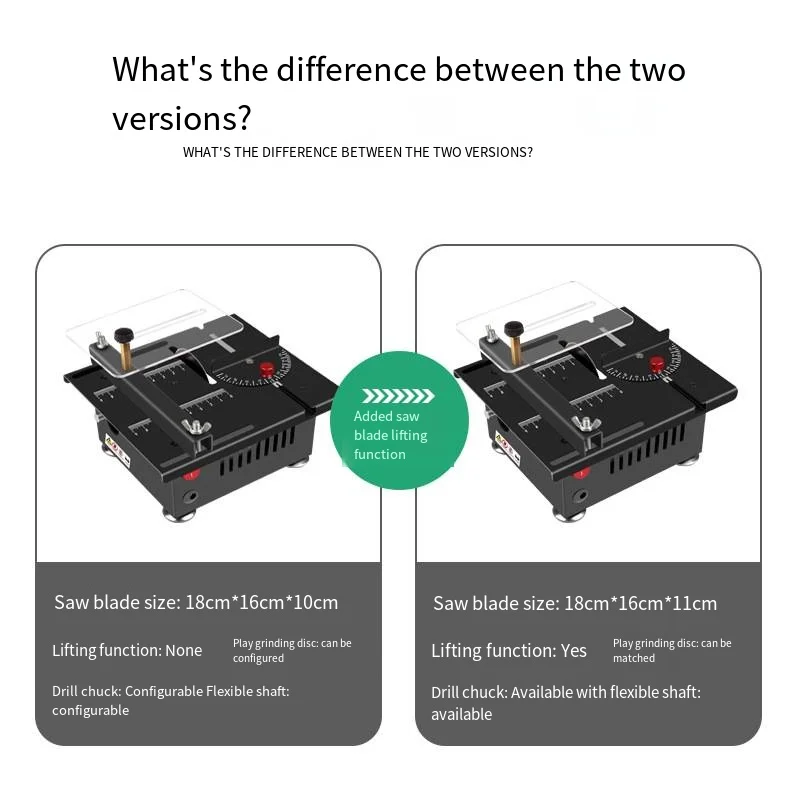 What's the difference between the two versions?

WHAT'S THE DIFFERENCE BETWEEN THE TWO VERSIONS?

Added saw blade lifting function

Saw blade size: 18cm*16cm*10cm

Lifting function: None

Play grinding disc: can be configured

Drill chuck: Configurable Flexible shaft: configurable

Saw blade size: 18cm*16cm*11cm

Lifting function: Yes

Play grinding disc: can be matched

Drill chuck: Available with flexible shaft: available