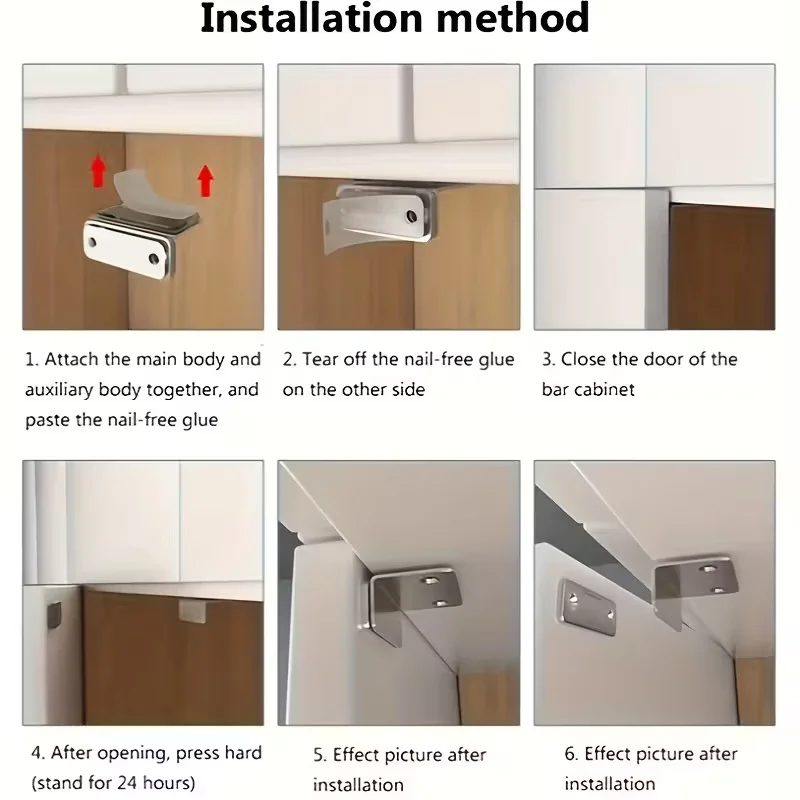 Installation method

1. Attach the main body and auxiliary body together, and paste the nail-free glue

2. Tear off the nail-free glue on the other side

3. Close the door of the bar cabinet

4. After opening, press hard (stand for 24 hours)

5. Effect picture after installation

6. Effect picture after installation