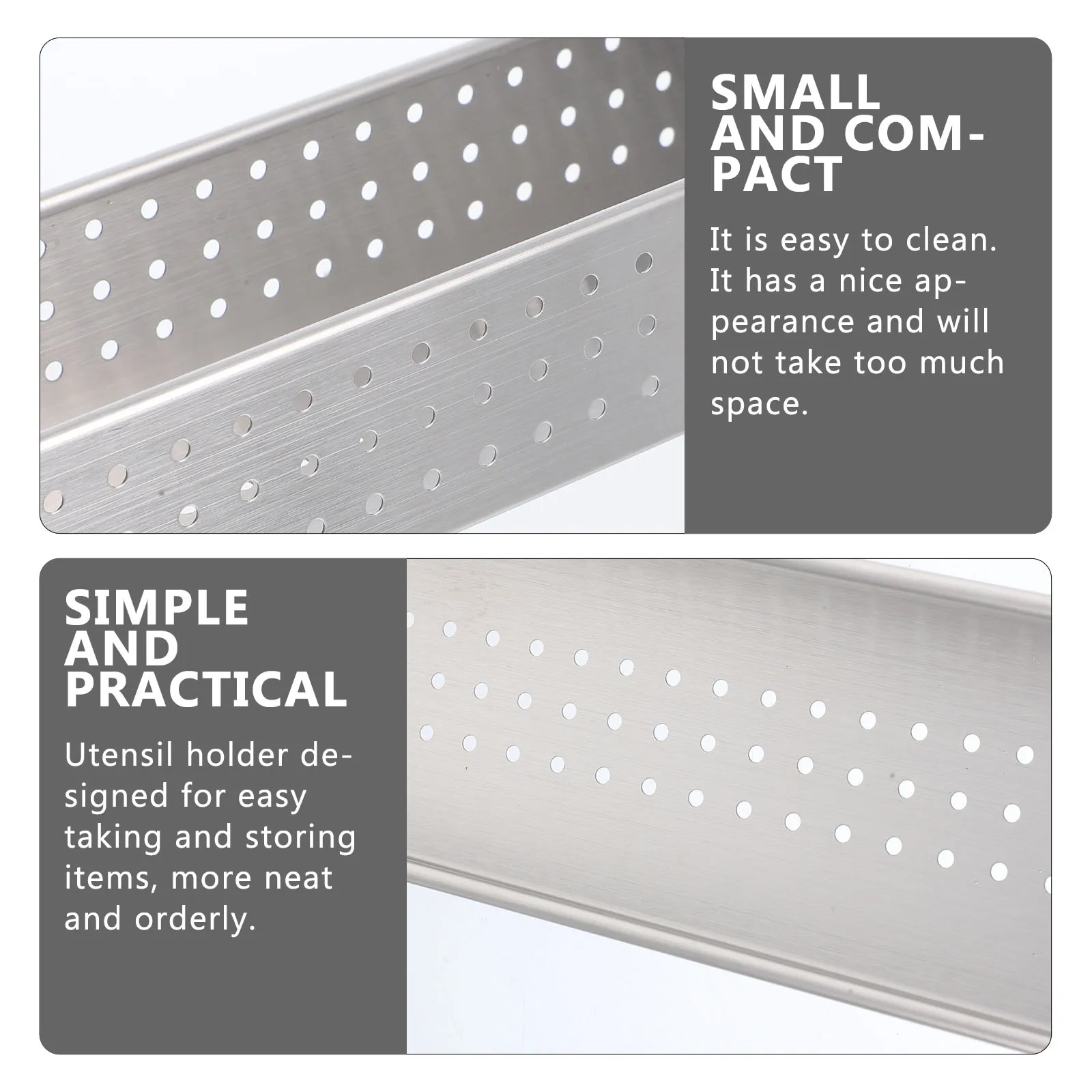 SMALL AND COMPACT

It is easy to clean. It has a nice appearance and will not take too much space.

SIMPLE AND PRACTICAL

Utensil holder designed for easy taking and storing items, more neat and orderly.