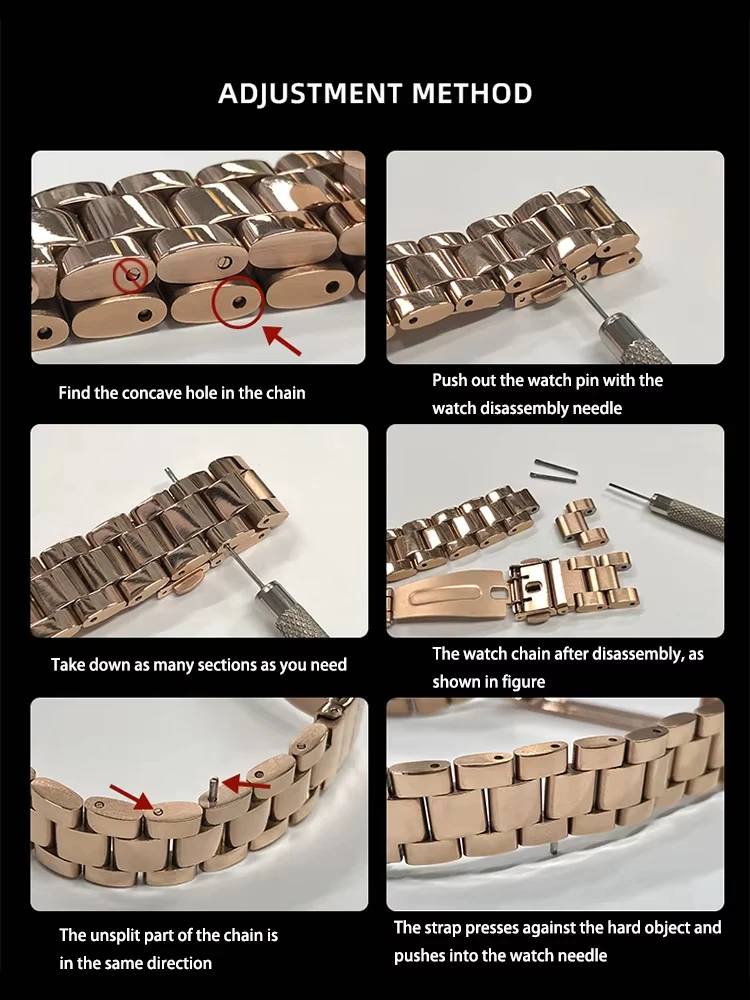 ADJUSTMENT METHOD

Find the concave hole in the chain

Push out the watch pin with the watch disassembly needle

Take down as many sections as you need

The watch chain after disassembly, as shown in figure

The unsplit part of the chain is in the same direction

The strap presses against the hard object and pushes into the watch needle