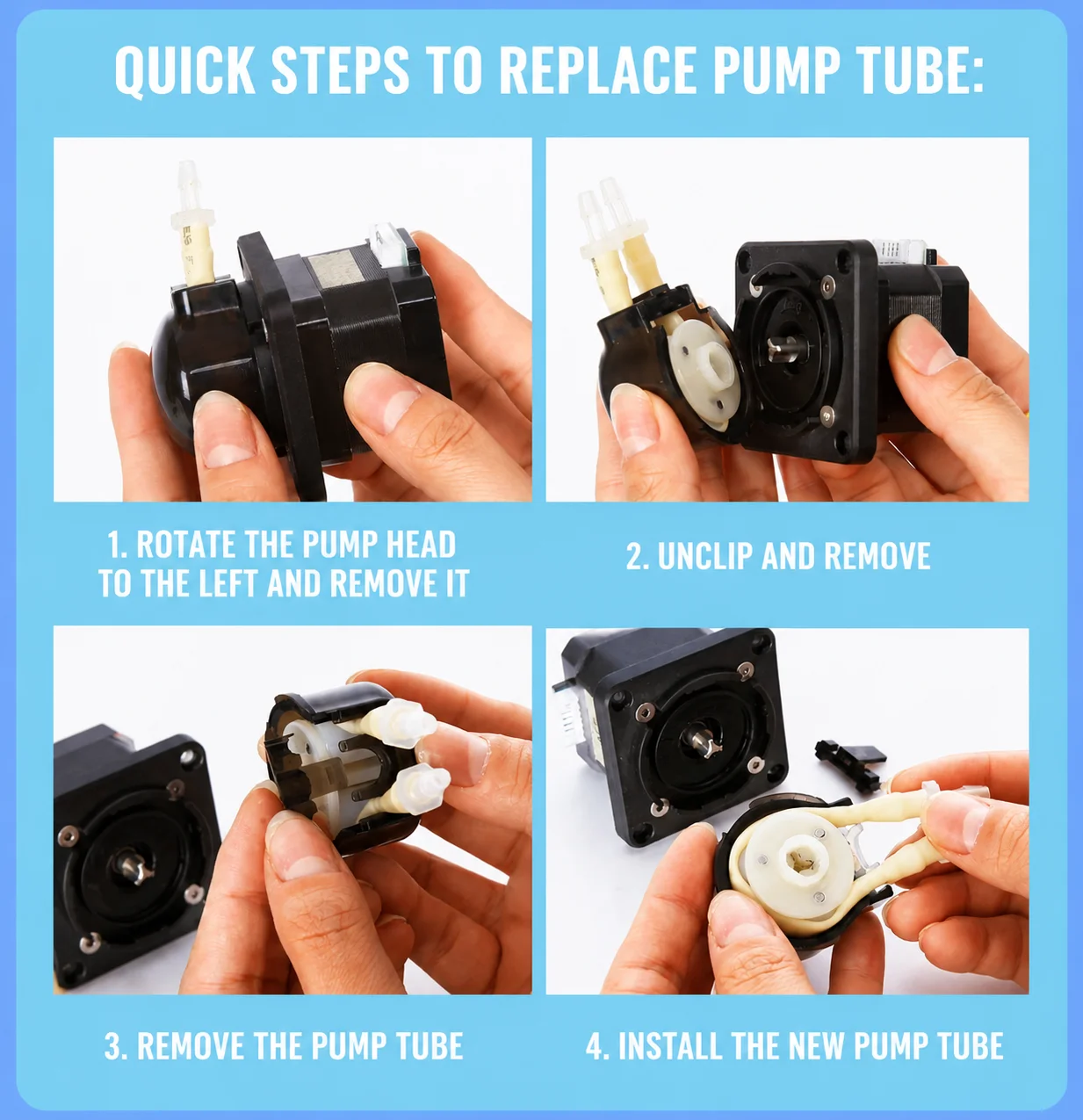 QUICK STEPS TO REPLACE PUMP TUBE:

1. ROTATE THE PUMP HEAD TO THE LEFT AND REMOVE IT

2. UNCLIP AND REMOVE

3. REMOVE THE PUMP TUBE

4. INSTALL THE NEW PUMP TUBE