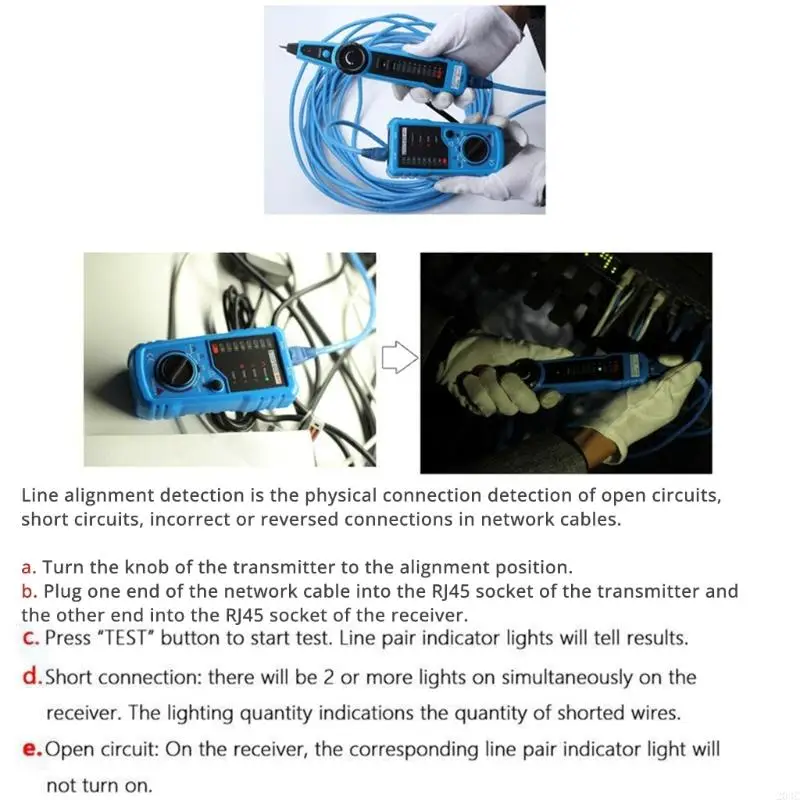 Line alignment detection is the physical connection detection of open circuits, short circuits, incorrect or reversed connections in network cables.

a. Turn the knob of the transmitter to the alignment position.
b. Plug one end of the network cable into the RJ45 socket of the transmitter and the other end into the RJ45 socket of the receiver.
c. Press "TEST" button to start test. Line pair indicator lights will tell results.
d. Short connection: there will be 2 or more lights on simultaneously on the receiver. The lighting quantity indications the quantity of shorted wires.
e. Open circuit: On the receiver, the corresponding line pair indicator light will not turn on.