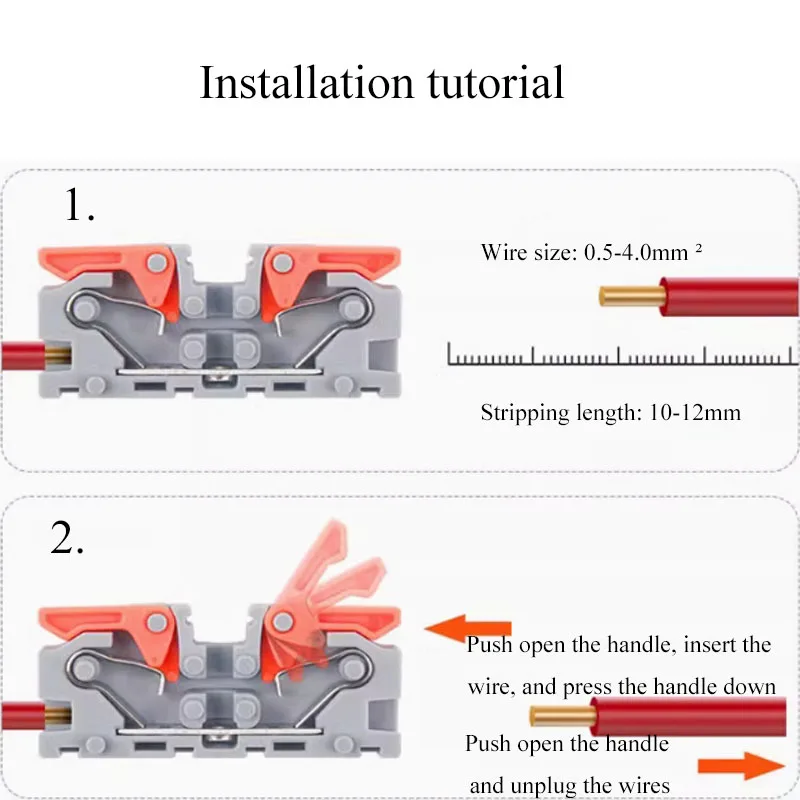 Installation tutorial

1.

Wire size: 0.5-4.0mm ²

Stripping length: 10-12mm

2.

Push open the handle, insert the wire, and press the handle down

Push open the handle and unplug the wires