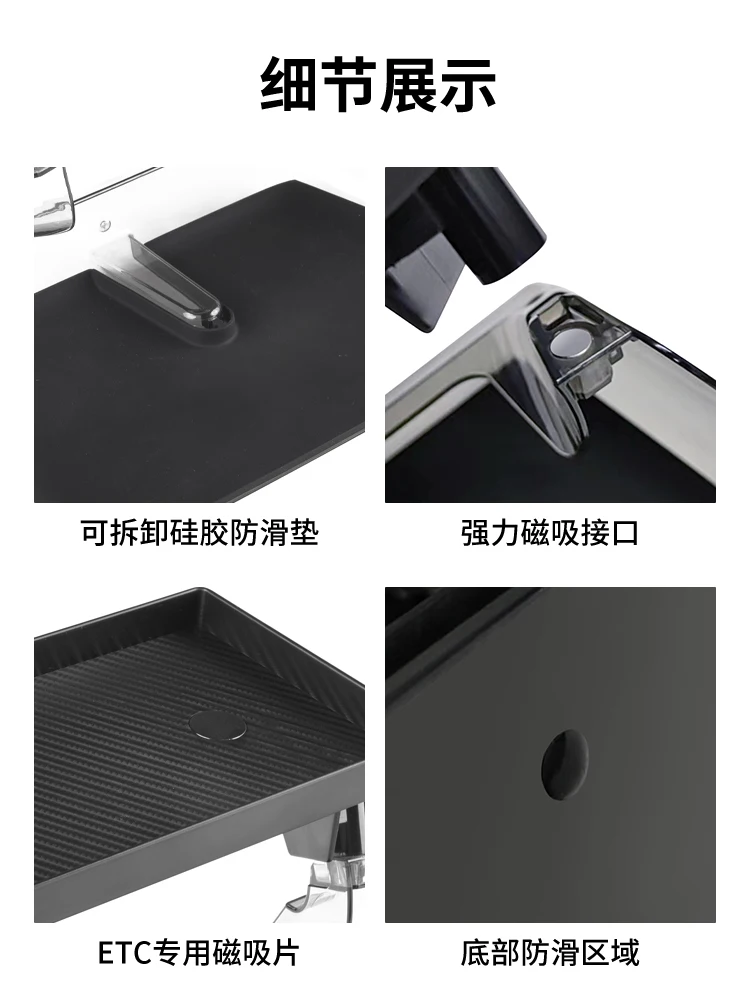 细节展示

可拆卸硅胶防滑垫

强力磁吸接口

ETC专用磁吸片

底部防滑区域