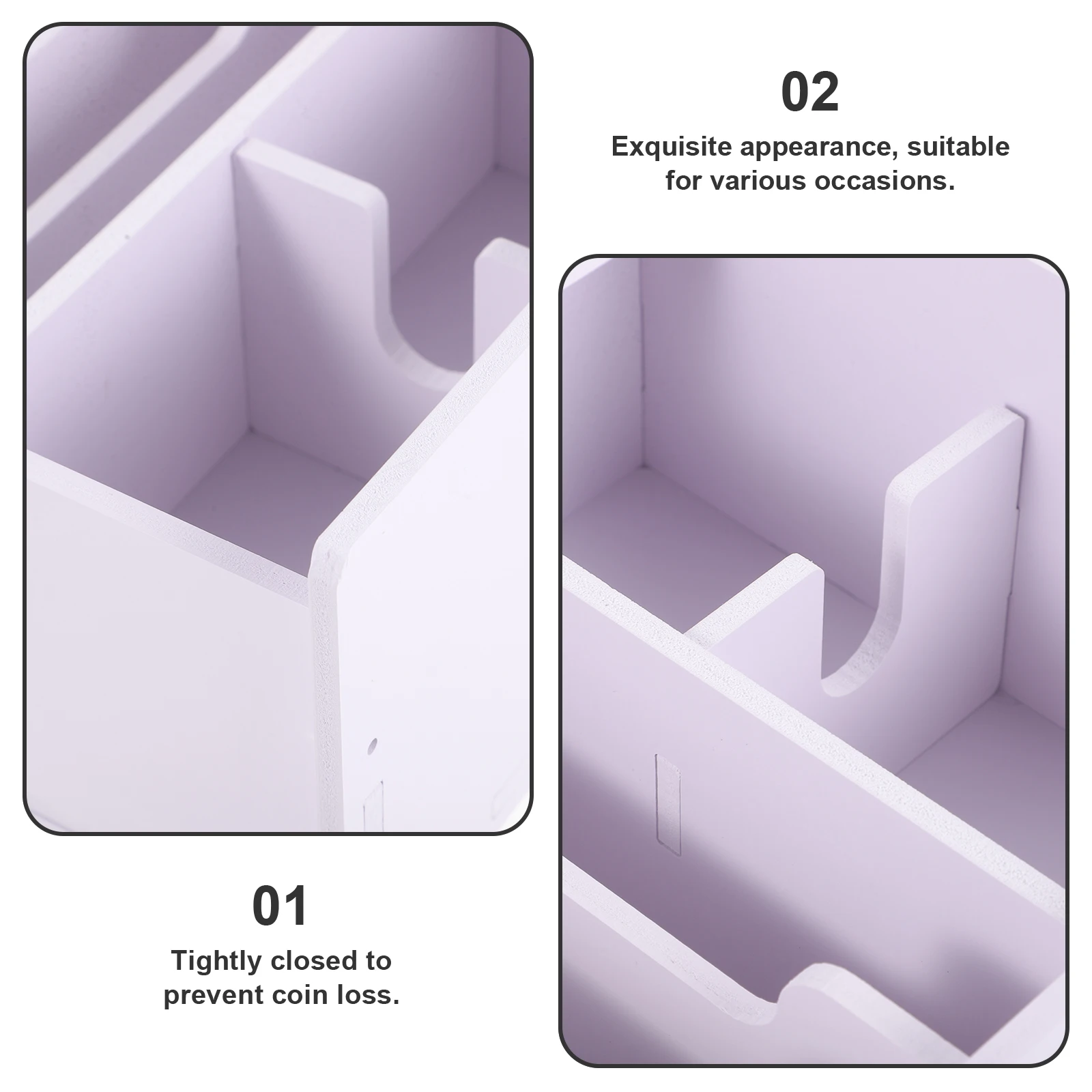 02
Exquisite appearance, suitable for various occasions.

01
Tightly closed to prevent coin loss.