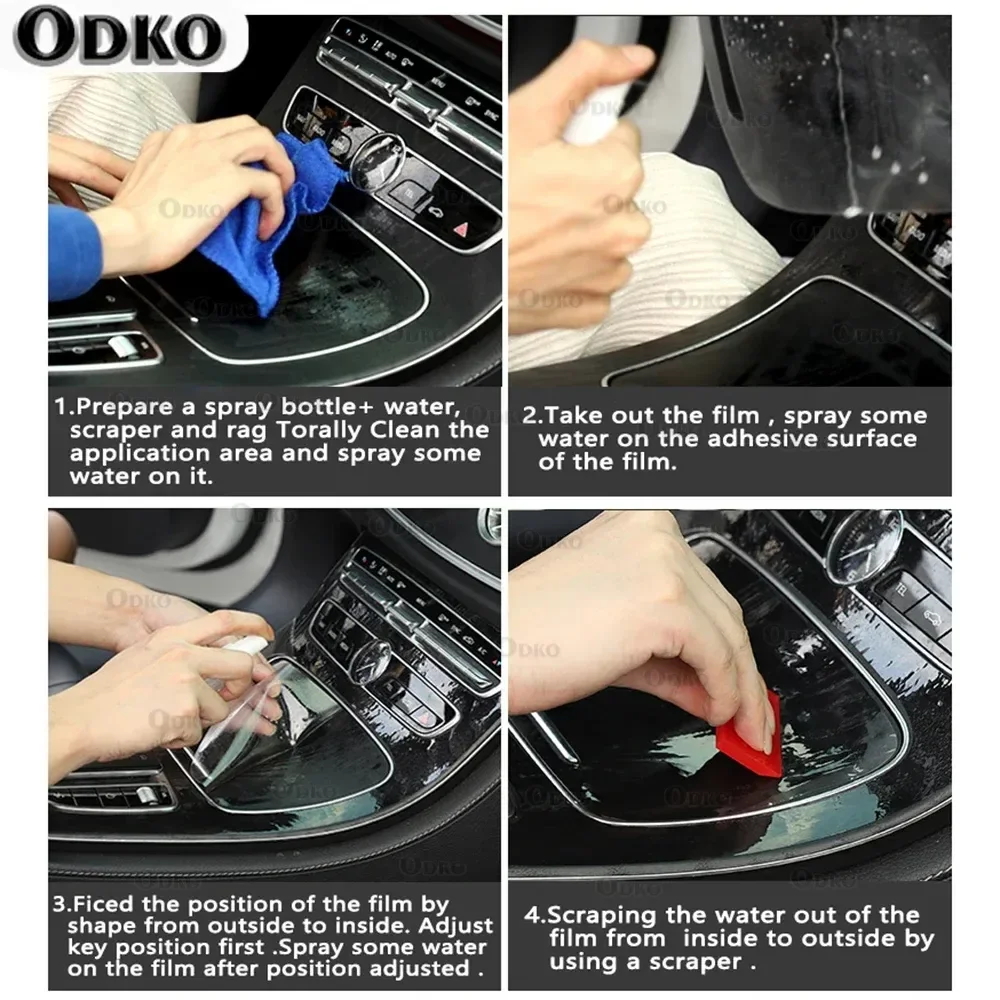 ODKO

1.Prepare a spray bottle+ water, scraper and rag Torally Clean the application area and spray some water on it.

2.Take out the film , spray some water on the adhesive surface of the film.

3.Ficed the position of the film by shape from outside to inside. Adjust key position first .Spray some water on the film after position adjusted .

4.Scraping the water out of the film from inside to outside by using a scraper .