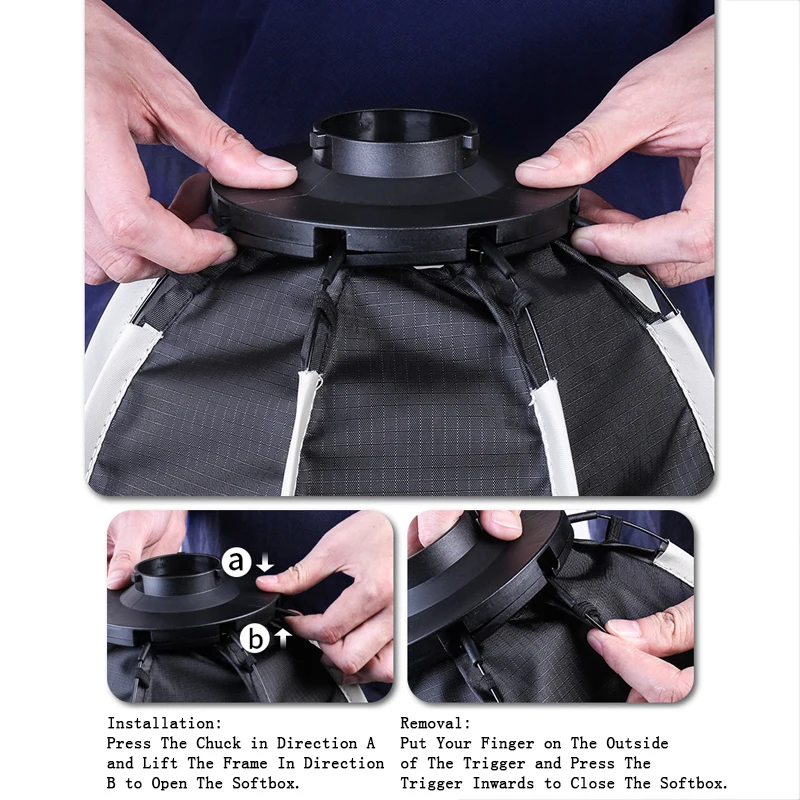 a
b

Installation:
Press The Chuck in Direction A and Lift The Frame In Direction B to Open The Softbox.

Removal:
Put Your Finger on The Outside of The Trigger and Press The Trigger Inwards to Close The Softbox.