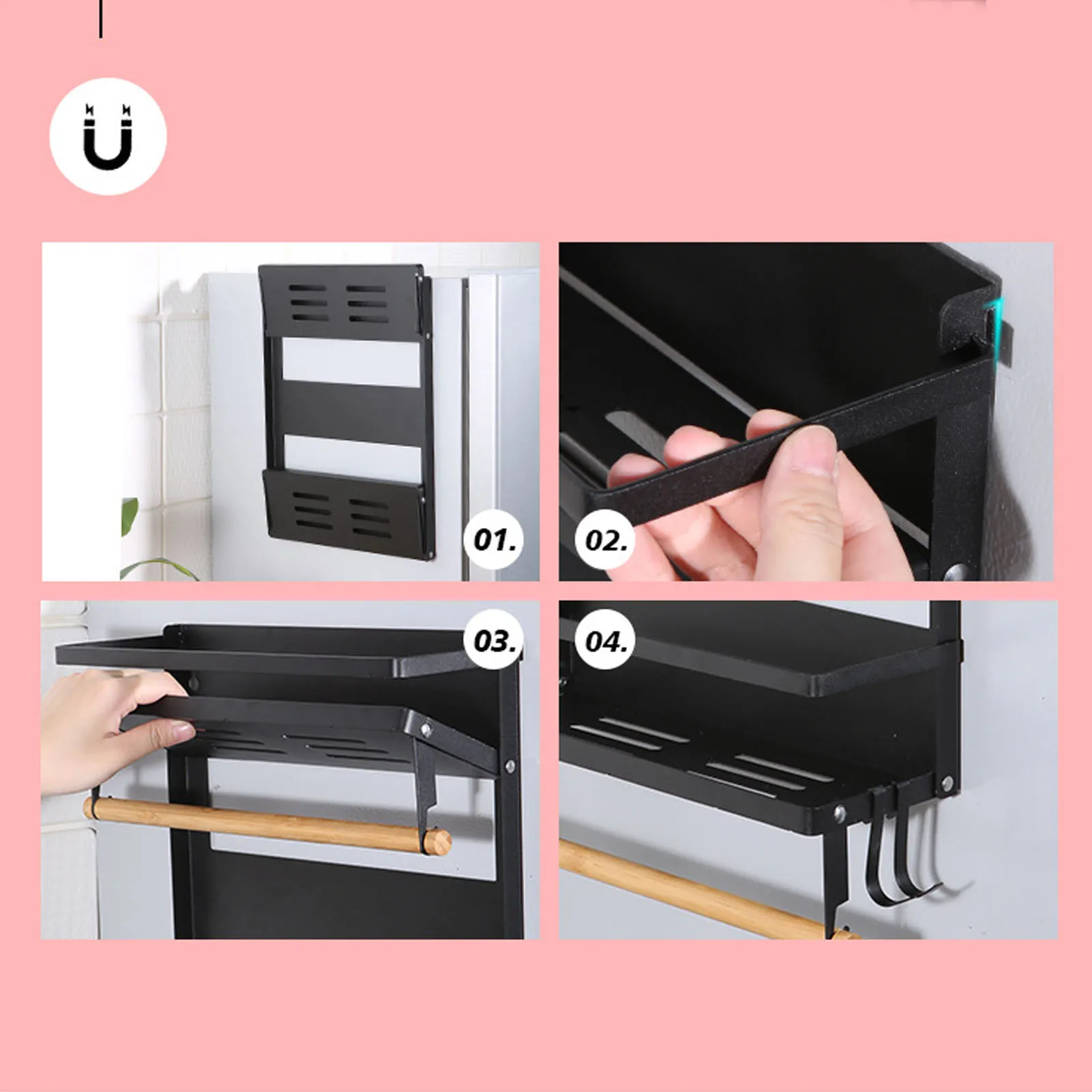 01.

02.

03.

04.