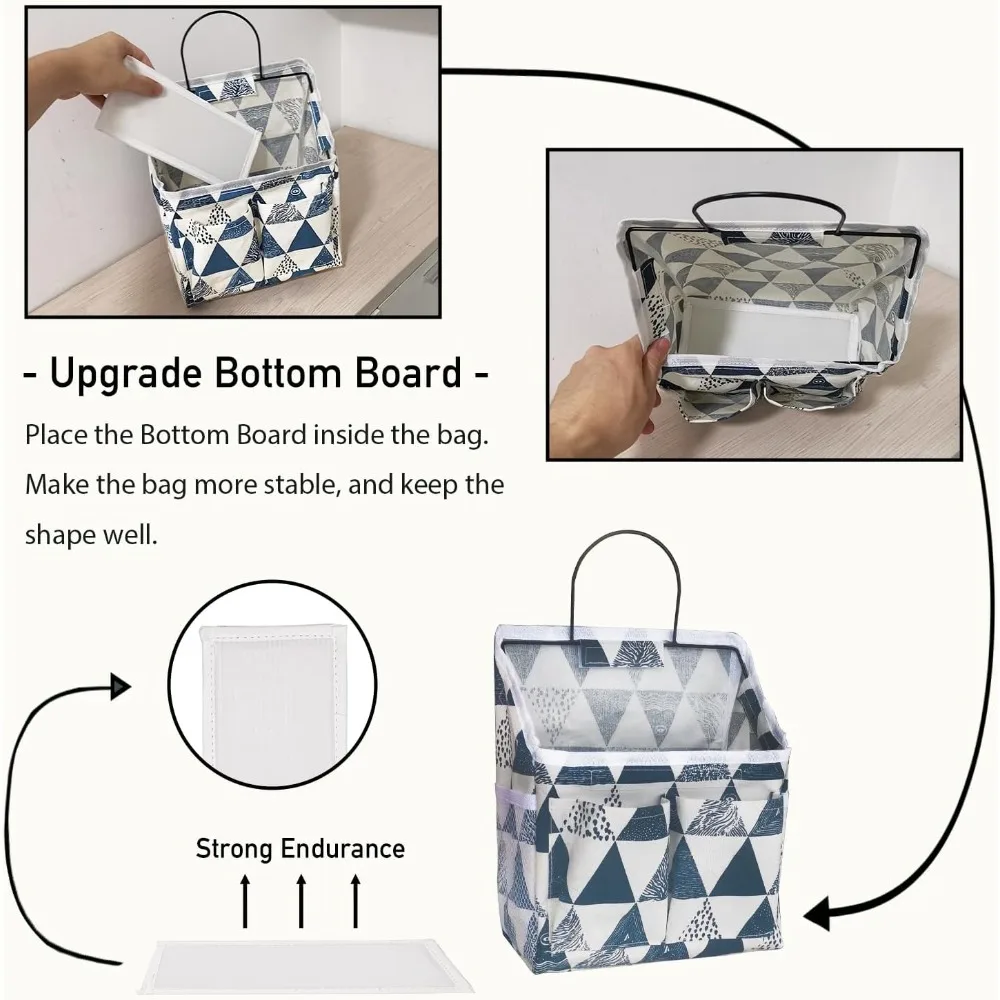 - Upgrade Bottom Board -

Place the Bottom Board inside the bag. Make the bag more stable, and keep the shape well.

Strong Endurance