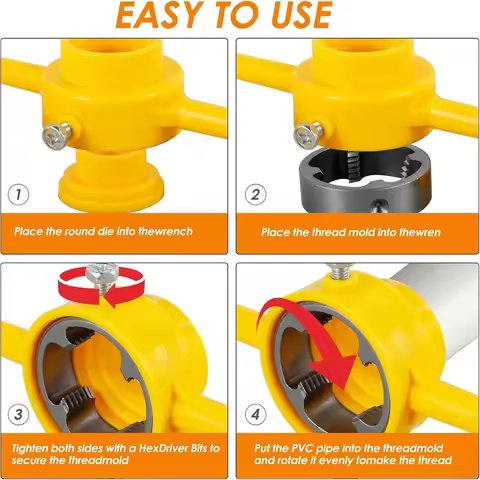 EASY TO USE

1

Place the round die into thewrench

2

Place the thread mold into thewren

3

Tighten both sides with a HexDriver Bits to secure the threadmold

4

Put the PVC pipe into the threadmold and rotate it evenly tomake the thread