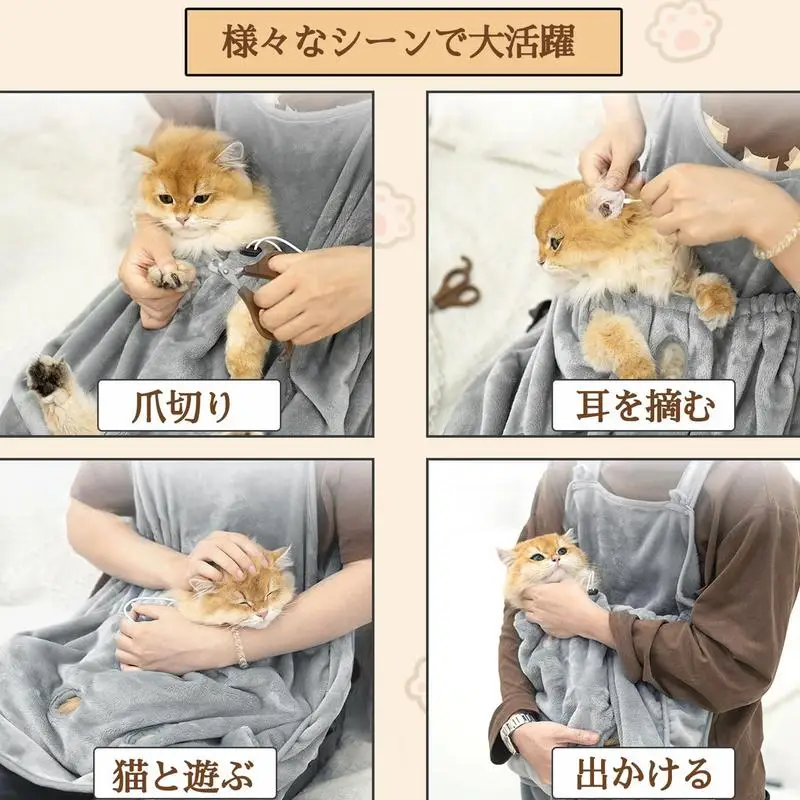 様々なシーンで大活躍

爪切り

耳を摘む

猫と遊ぶ

出かける