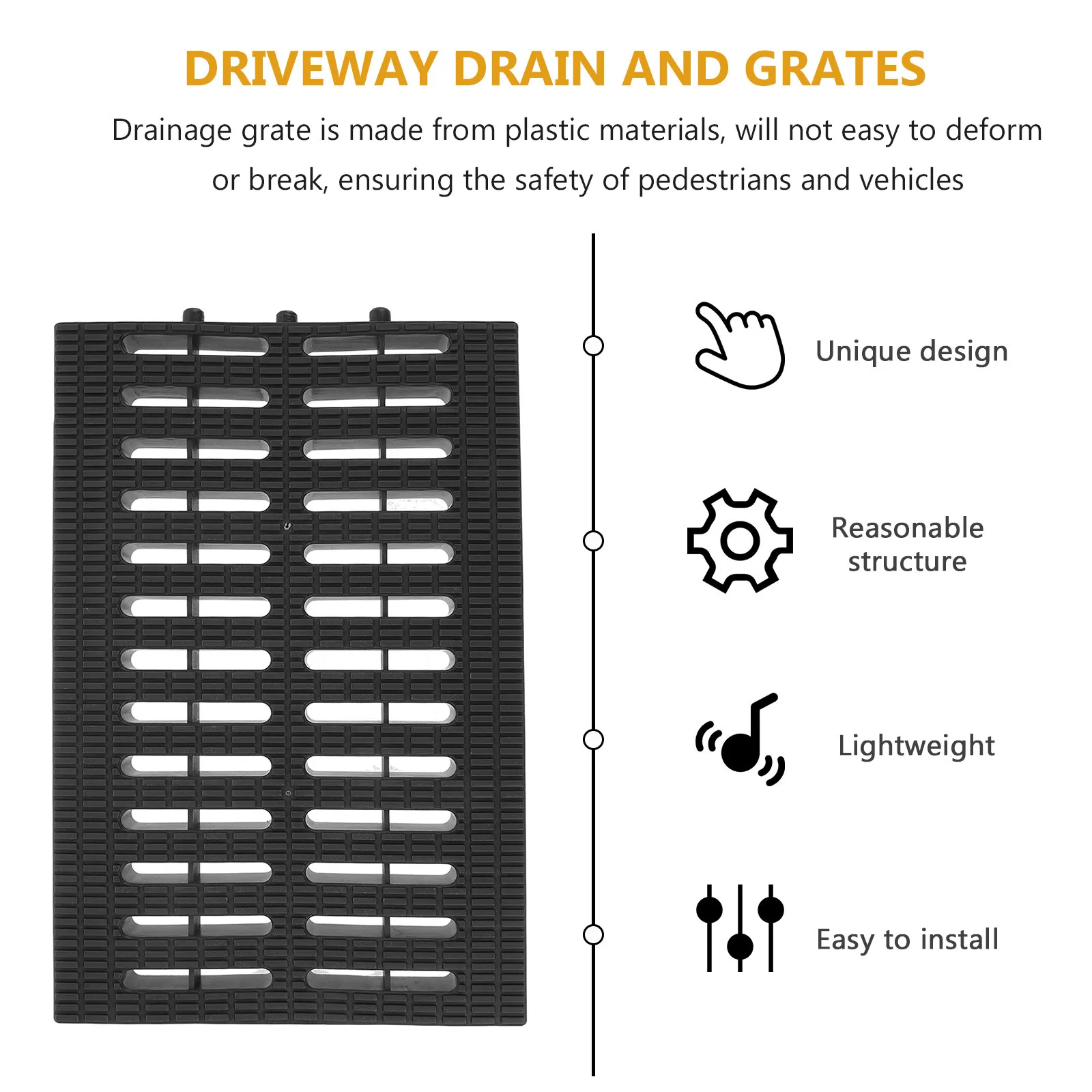 DRIVEWAY DRAIN AND GRATES

Drainage grate is made from plastic materials, will not easy to deform or break, ensuring the safety of pedestrians and vehicles

Unique design

Reasonable structure

Lightweight

Easy to install