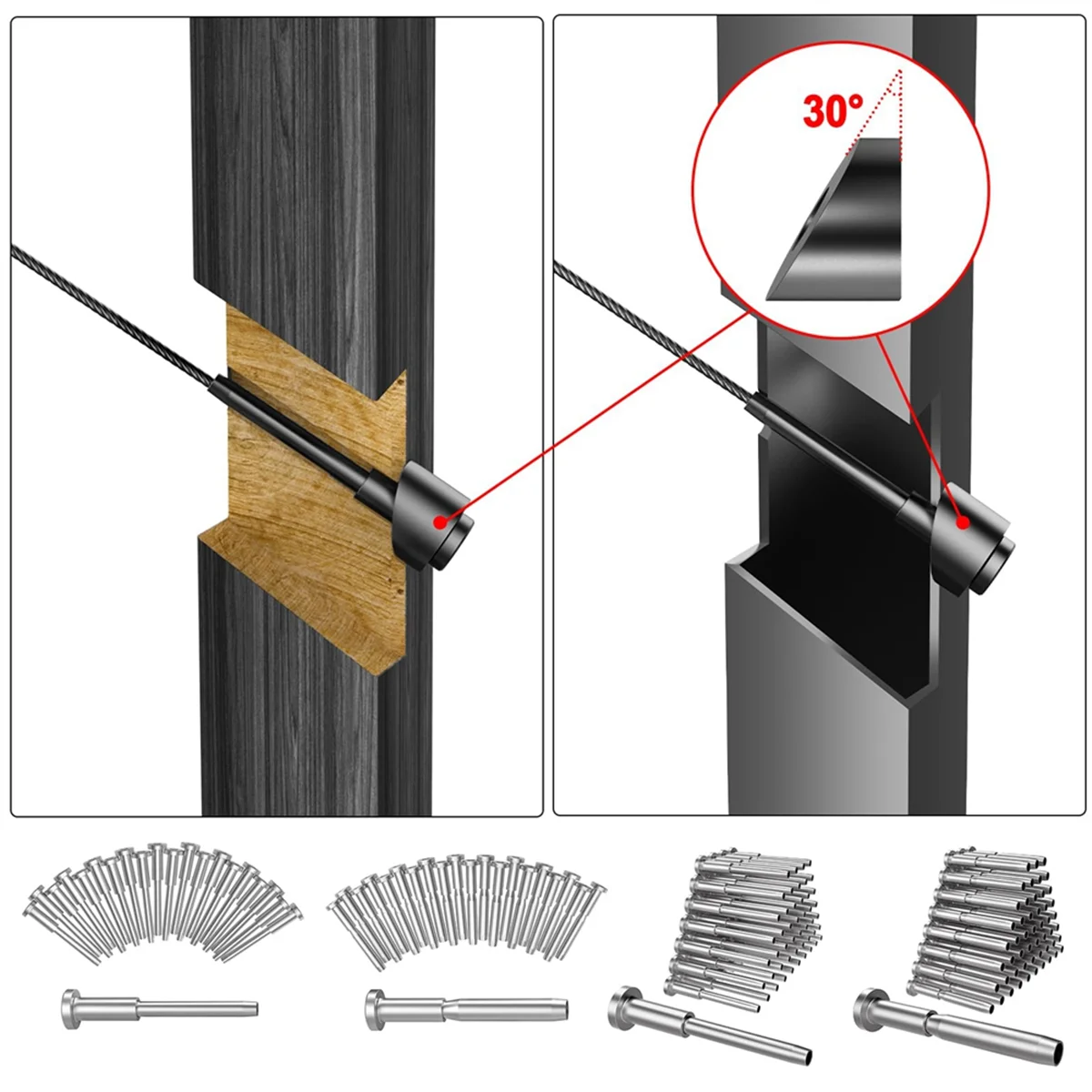 30°