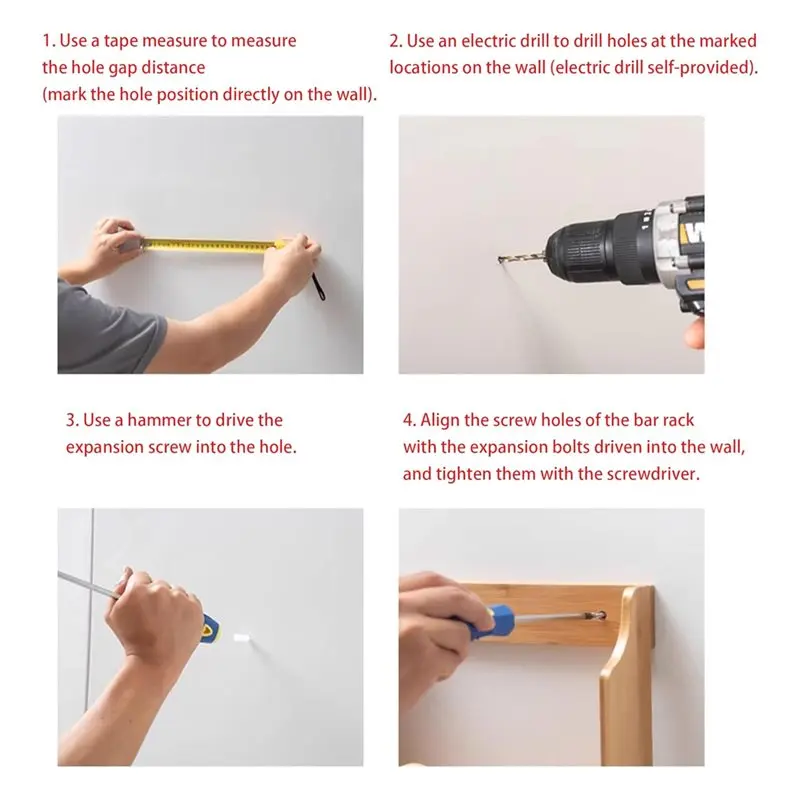 1. Use a tape measure to measure the hole gap distance (mark the hole position directly on the wall).

2. Use an electric drill to drill holes at the marked locations on the wall (electric drill self-provided).

3. Use a hammer to drive the expansion screw into the hole.

4. Align the screw holes of the bar rack with the expansion bolts driven into the wall, and tighten them with the screwdriver.