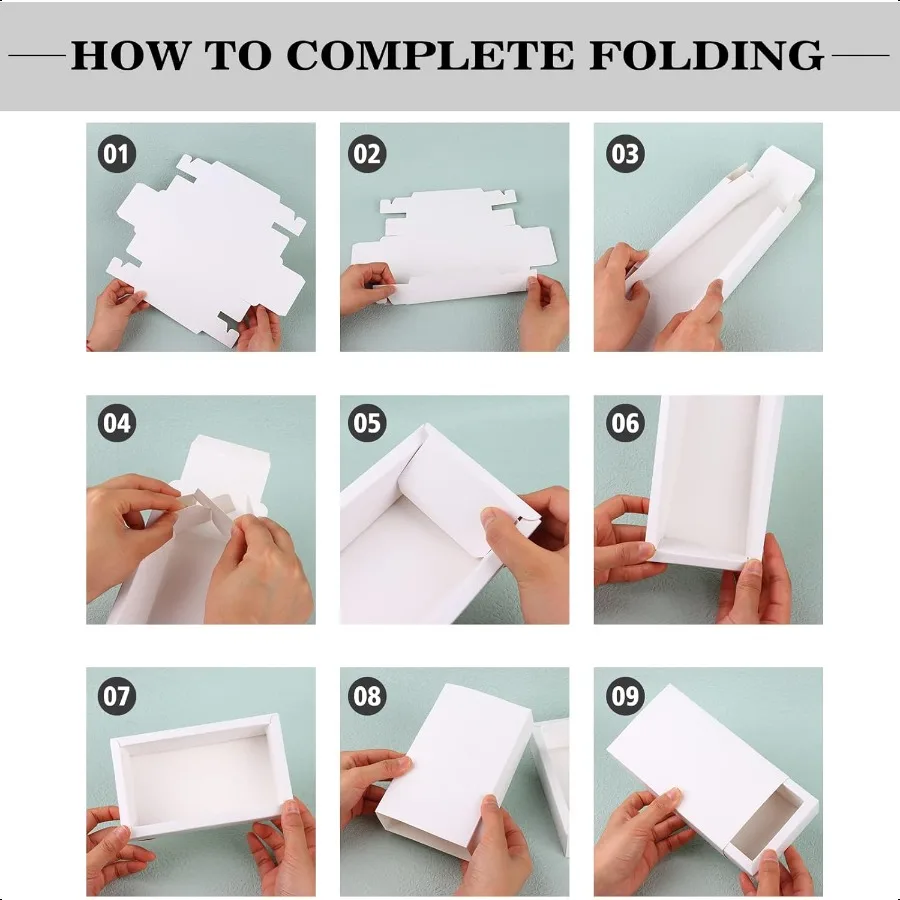 HOW TO COMPLETE FOLDING

01

02

03

04

05

06

07

08

09