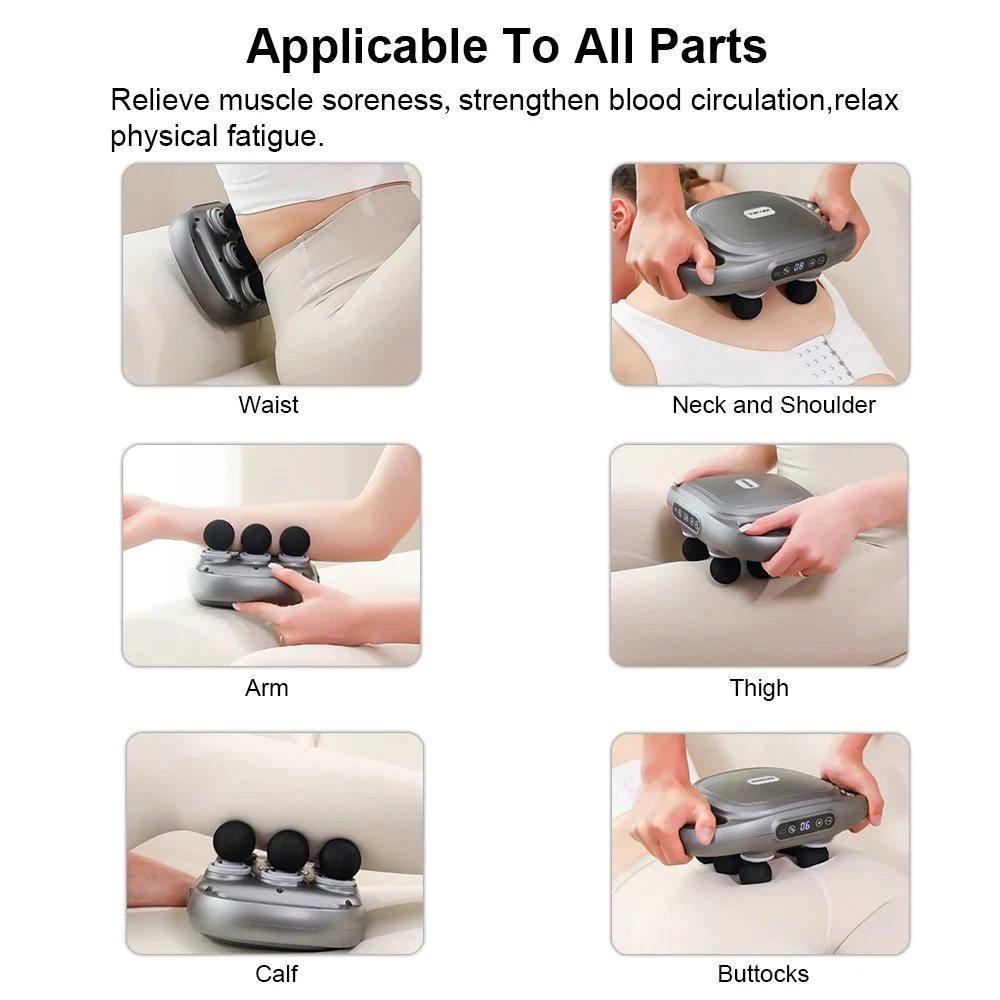 Applicable To All Parts

Relieve muscle soreness, strengthen blood circulation,relax physical fatigue.

Waist

Neck and Shoulder

Arm

Thigh

Calf

Buttocks