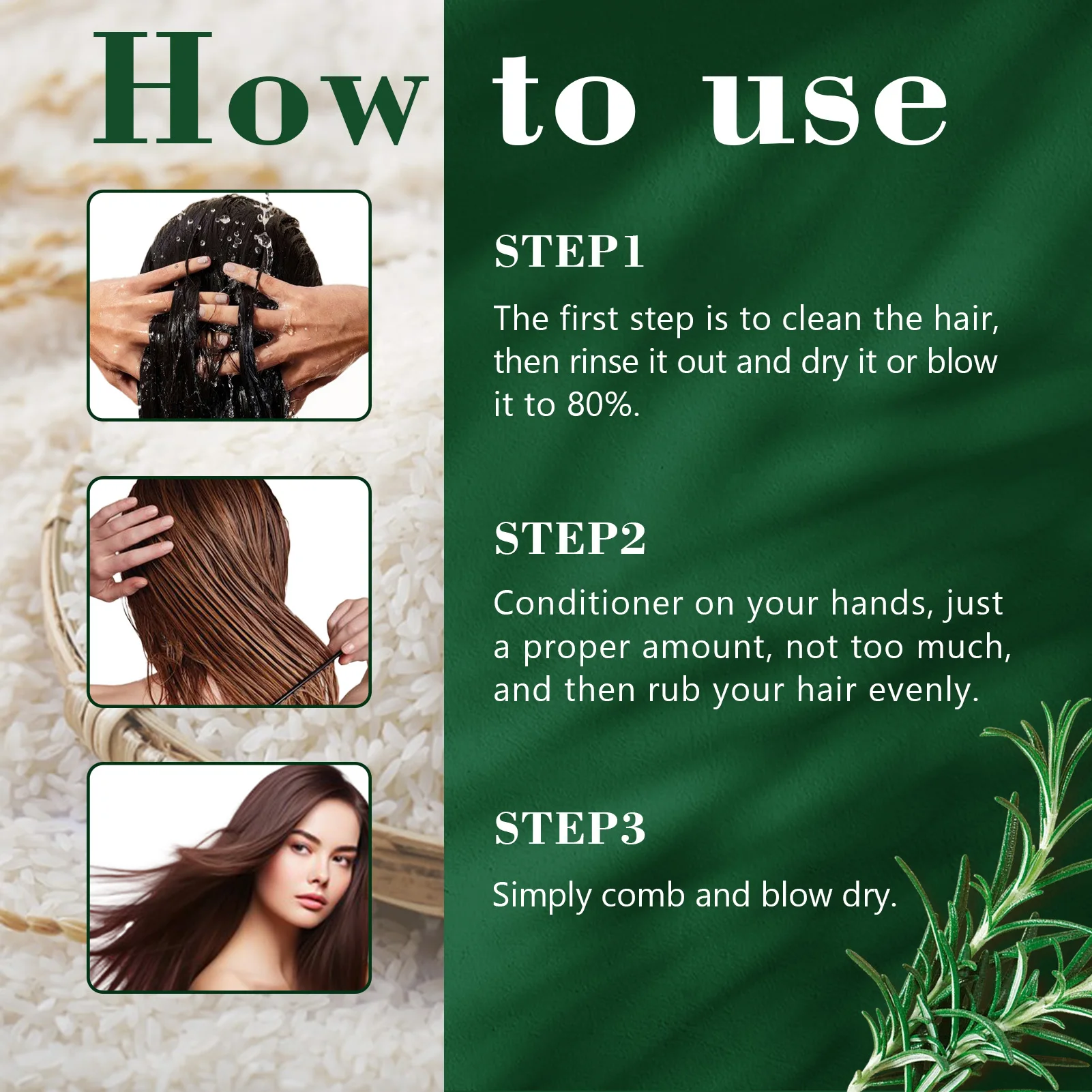 How to use

STEP1

The first step is to clean the hair, then rinse it out and dry it or blow it to 80%.

STEP2

Conditioner on your hands, just a proper amount, not too much, and then rub your hair evenly.

STEP3

Simply comb and blow dry.