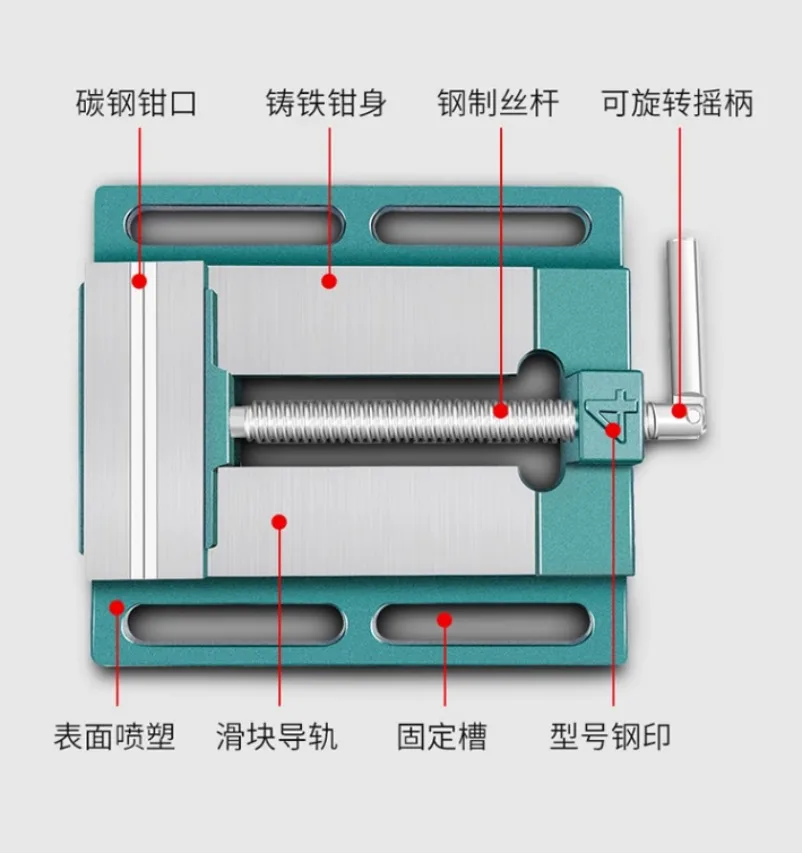 碳钢钳口 铸铁钳身 钢制丝杆 可旋转摇柄

4

表面喷塑 滑块导轨 固定槽 型号钢印