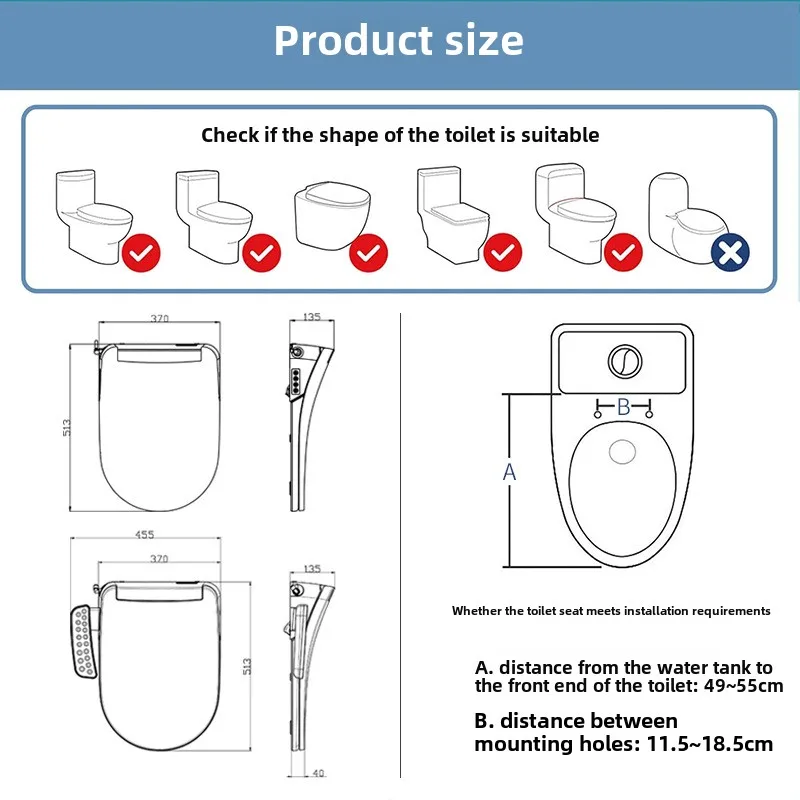 Product size

Check if the shape of the toilet is suitable

370
513
135
455
370
513
135
40

B
A

Whether the toilet seat meets installation requirements

A. distance from the water tank to the front end of the toilet: 49~55cm

B. distance between mounting holes: 11.5~18.5cm