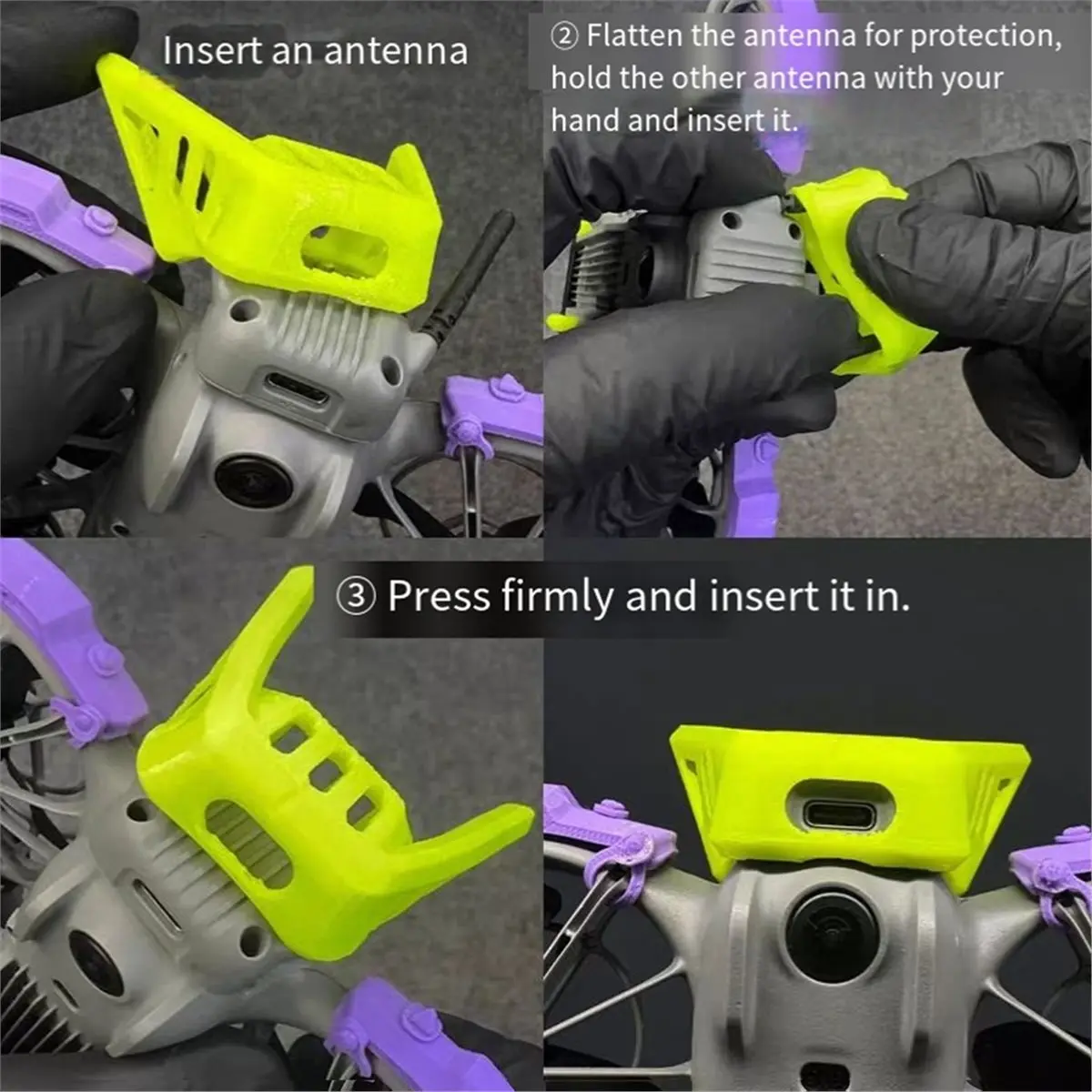 Insert an antenna

② Flatten the antenna for protection, hold the other antenna with your hand and insert it.

③ Press firmly and insert it in.