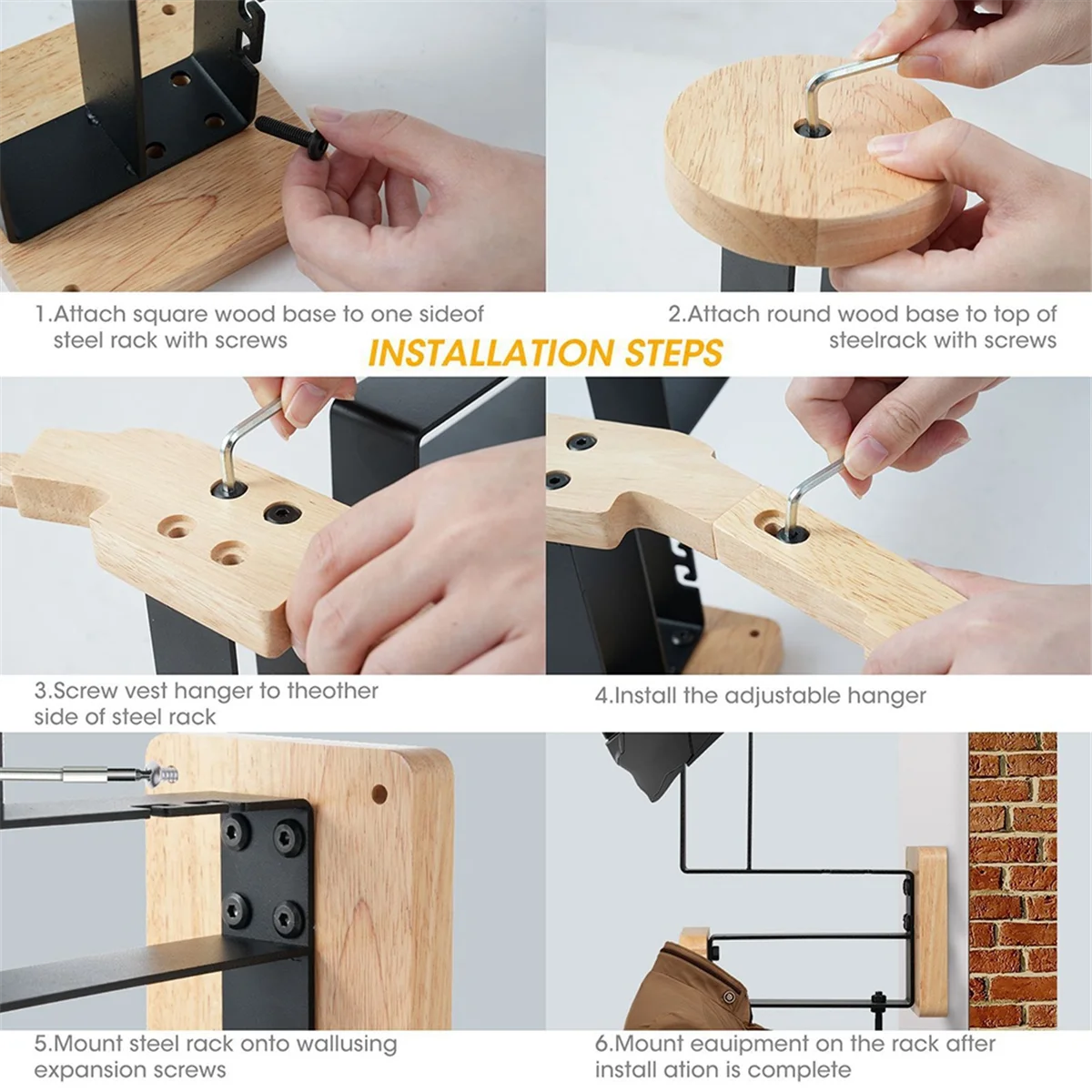 1.Attach square wood base to one sideof steel rack with screws

2.Attach round wood base to top of steelrack with screws

INSTALLATION STEPS

3.Screw vest hanger to theother side of steel rack

4.Install the adjustable hanger

5.Mount steel rack onto wallusing expansion screws

6.Mount eauipment on the rack after install ation is complete