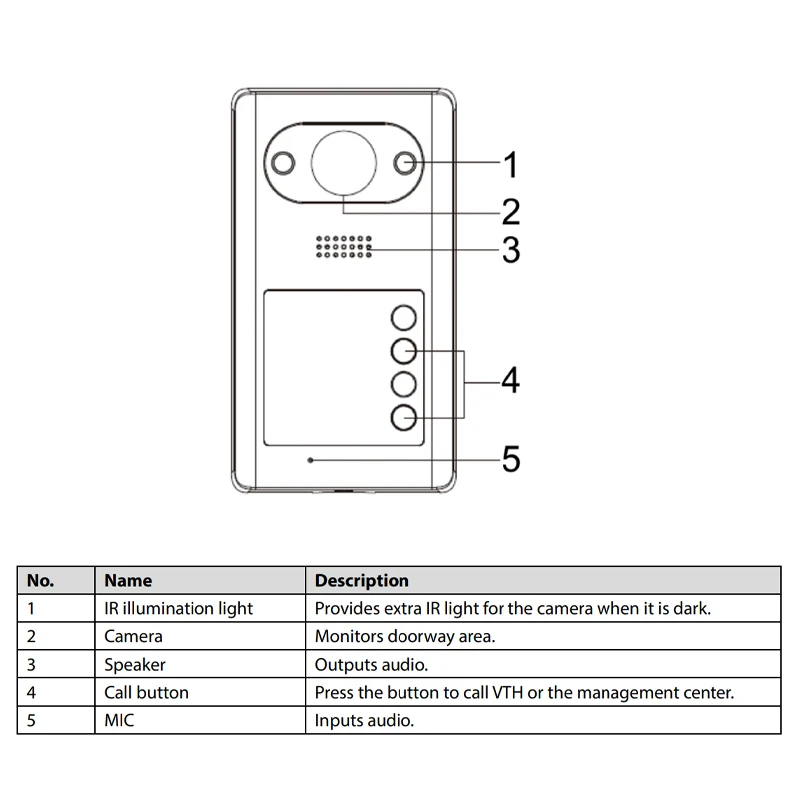 1
2
3
4
5

| No. | Name | Description |
|---|---|---|
| 1 | IR illumination light | Provides extra IR light for the camera when it is dark. |
| 2 | Camera | Monitors doorway area. |
| 3 | Speaker | Outputs audio. |
| 4 | Call button | Press the button to call VTH or the management center. |
| 5 | MIC | Inputs audio. |