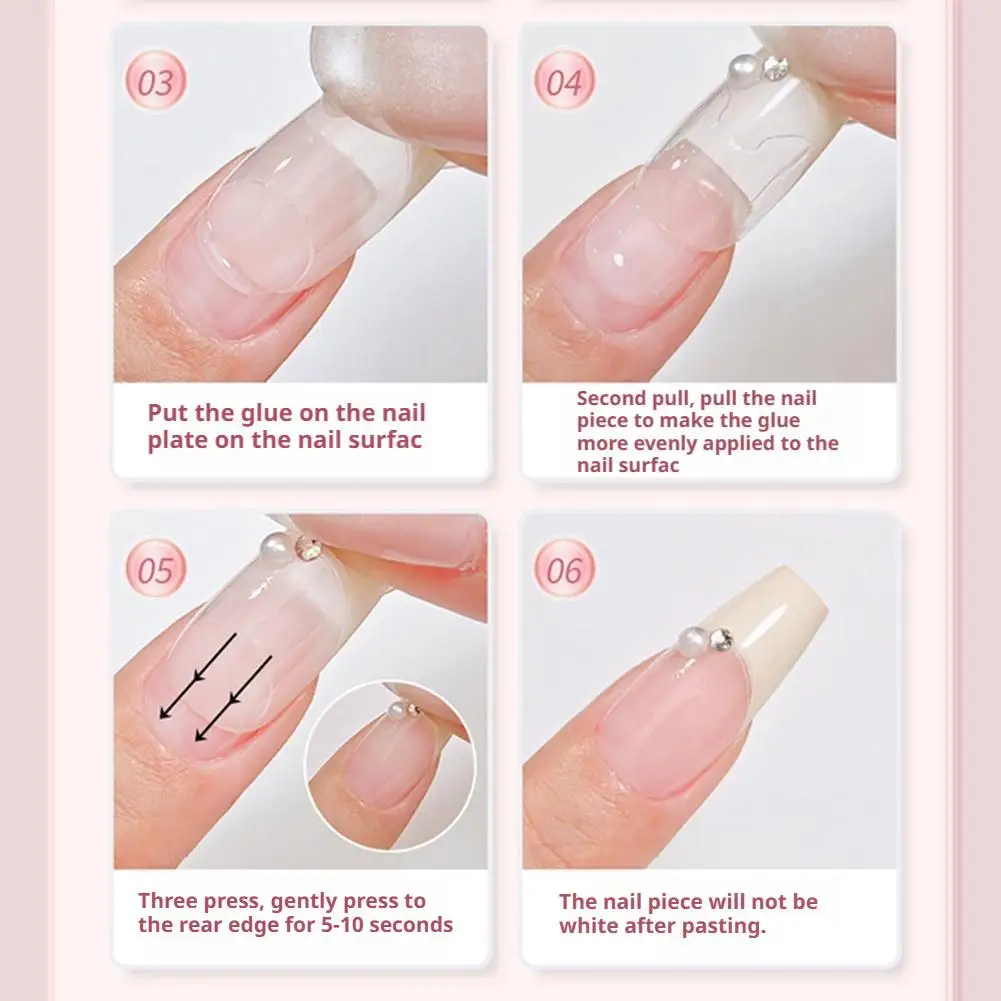 03

Put the glue on the nail plate on the nail surfac

04

Second pull, pull the nail piece to make the glue more evenly applied to the nail surfac

05

Three press, gently press to the rear edge for 5-10 seconds

06

The nail piece will not be white after pasting.