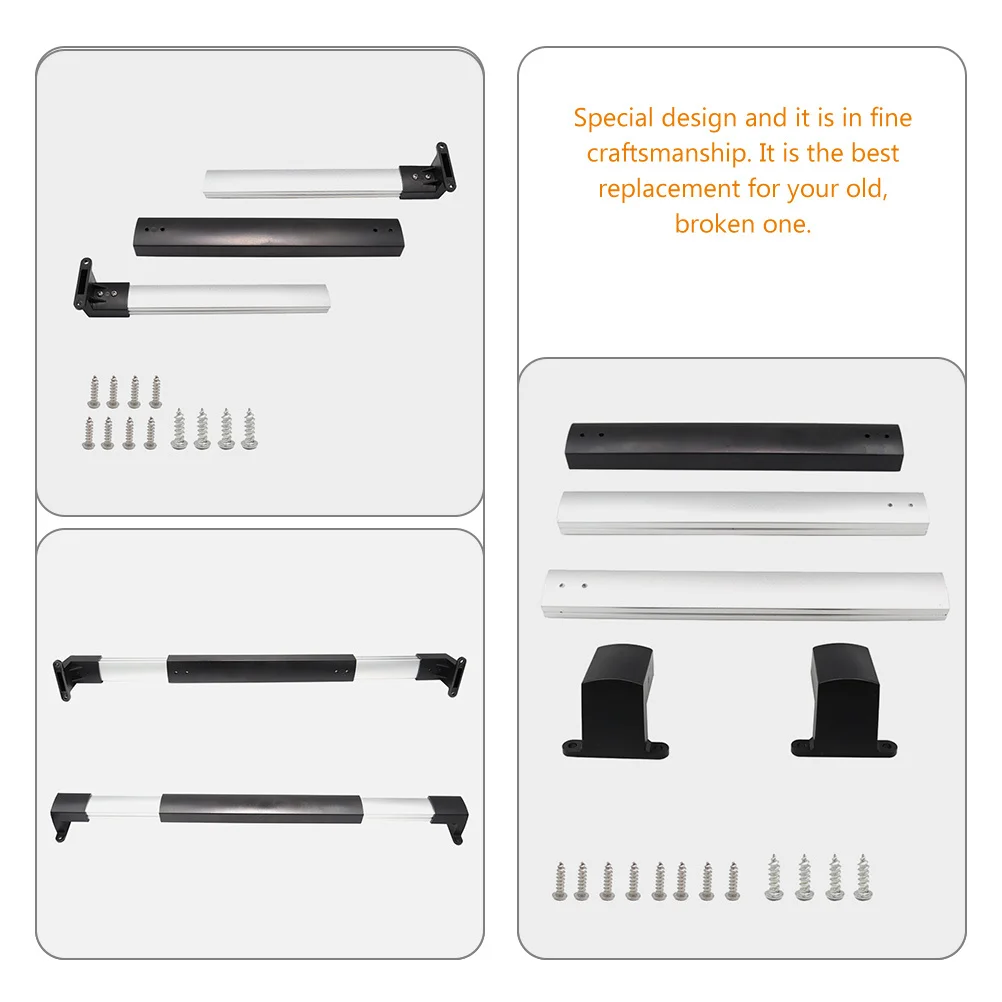 Special design and it is in fine craftsmanship. It is the best replacement for your old, broken one.