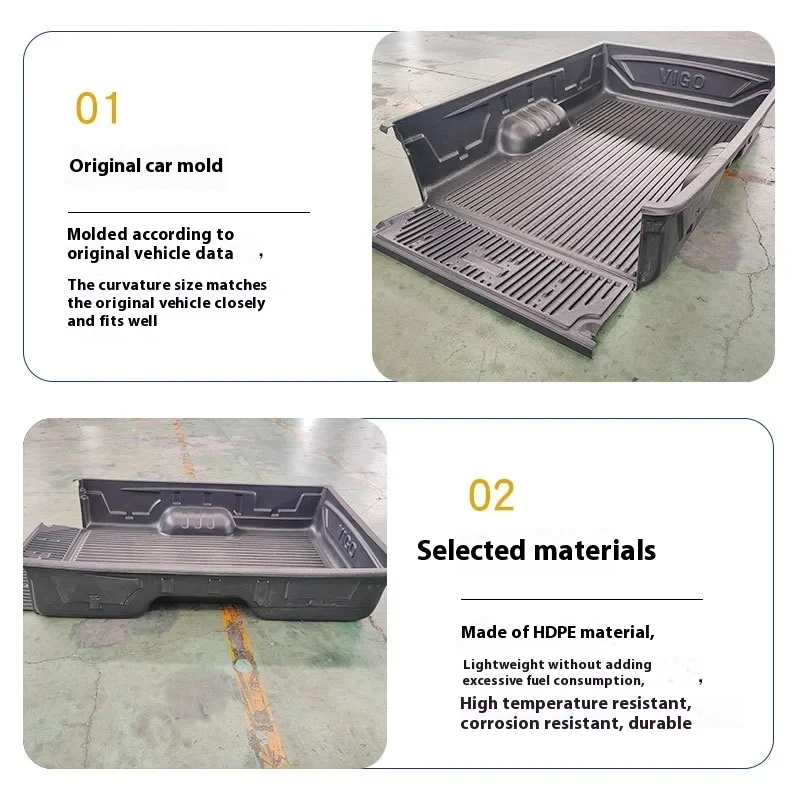 01

Original car mold

Molded according to original vehicle data ,

The curvature size matches the original vehicle closely and fits well

VIGO

VIGO

02

Selected materials

Made of HDPE material,

Lightweight without adding excessive fuel consumption, ,

High temperature resistant, corrosion resistant, durable