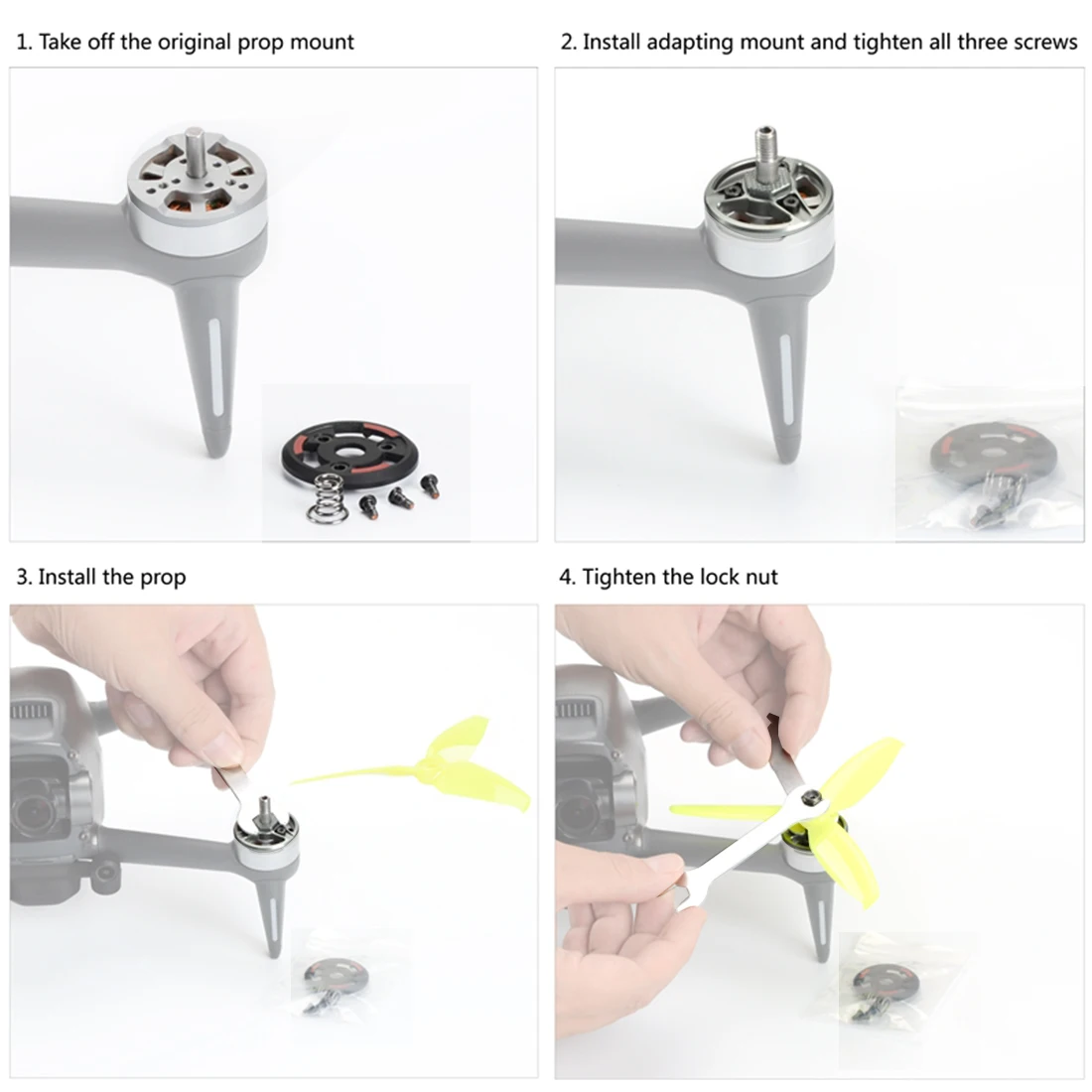 1. Take off the original prop mount

2. Install adapting mount and tighten all three screws

3. Install the prop

4. Tighten the lock nut