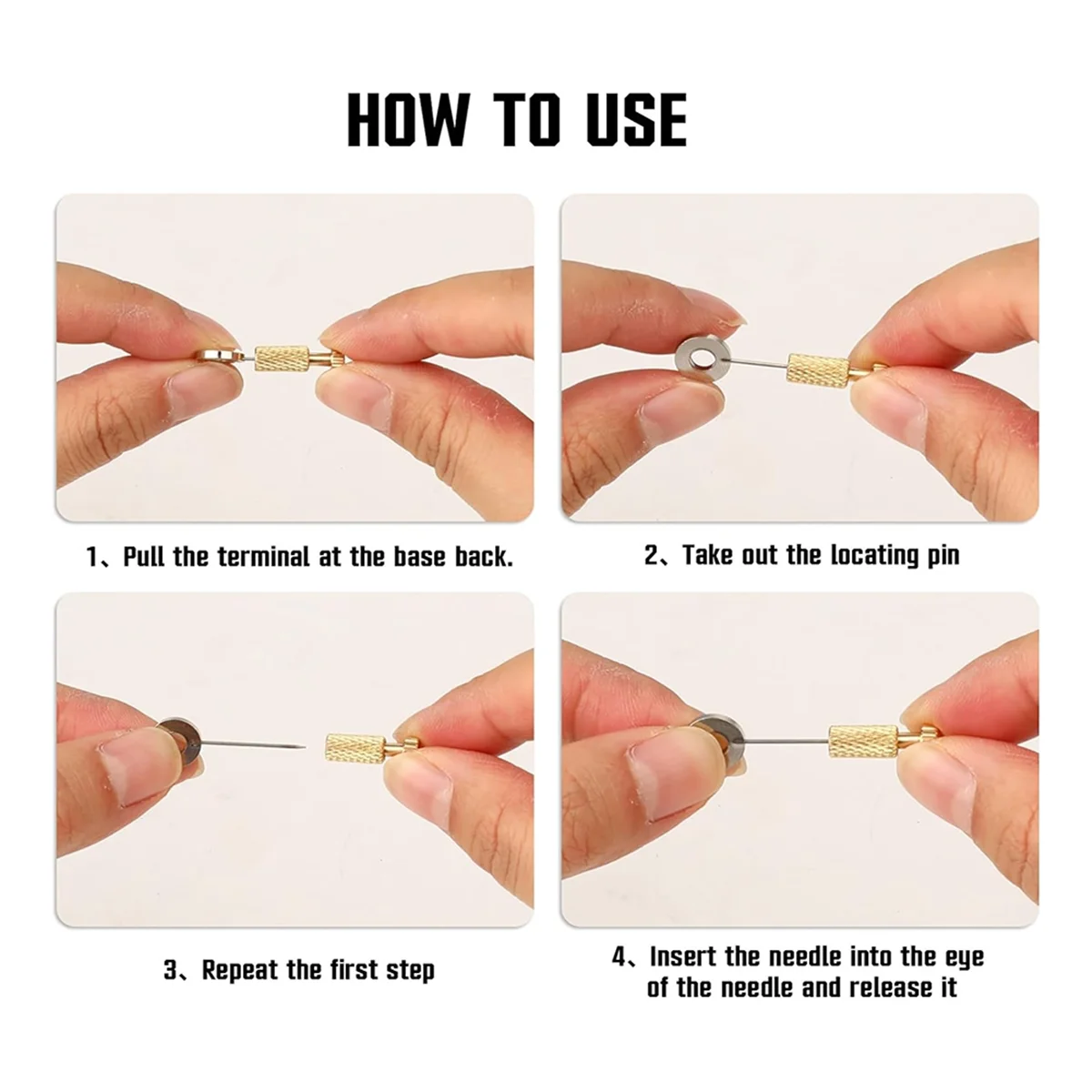 HOW TO USE

1、Pull the terminal at the base back.

2、Take out the locating pin

3、Repeat the first step

4、Insert the needle into the eye of the needle and release it