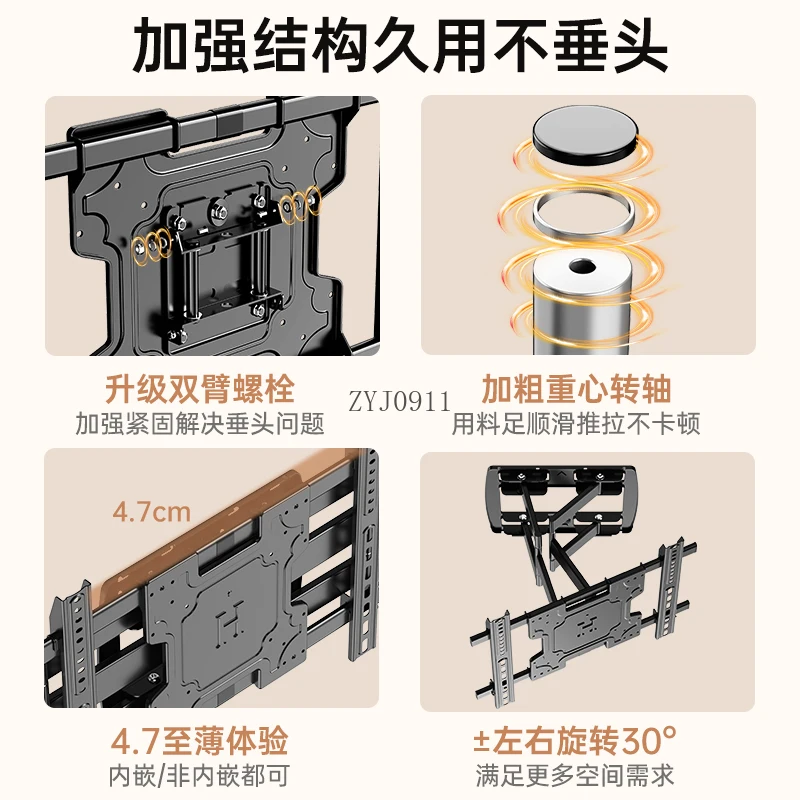 加强结构久用不垂头

升级双臂螺栓
加强紧固解决垂头问题

ZYJ0911

加粗重心转轴
用料足顺滑推拉不卡顿

4.7cm

4.7至薄体验
内嵌/非内嵌都可

±左右旋转30°
满足更多空间需求