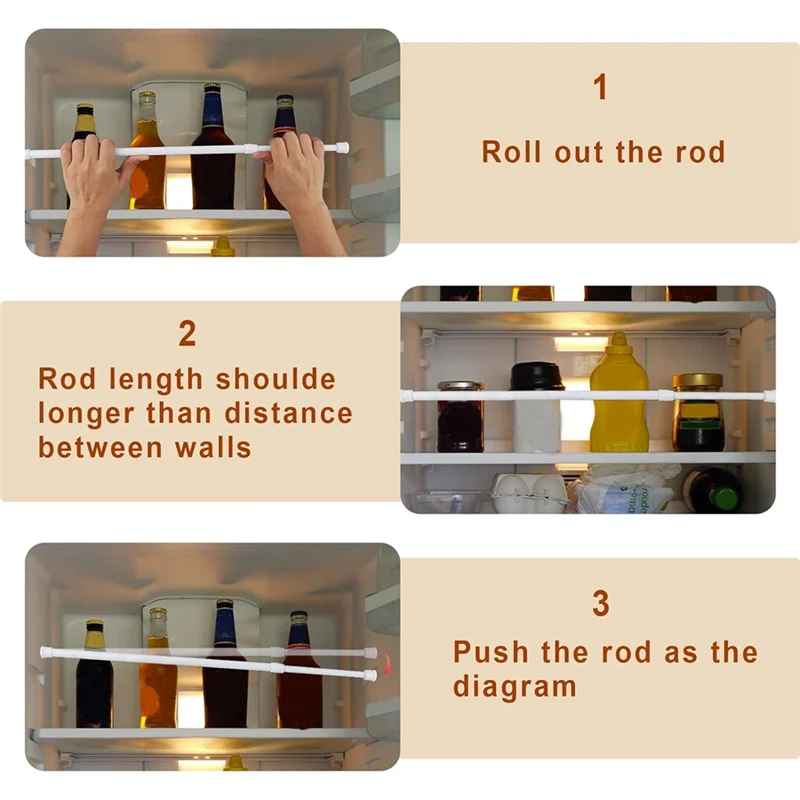 1

Roll out the rod

2

Rod length shoulde longer than distance between walls

3

Push the rod as the diagram