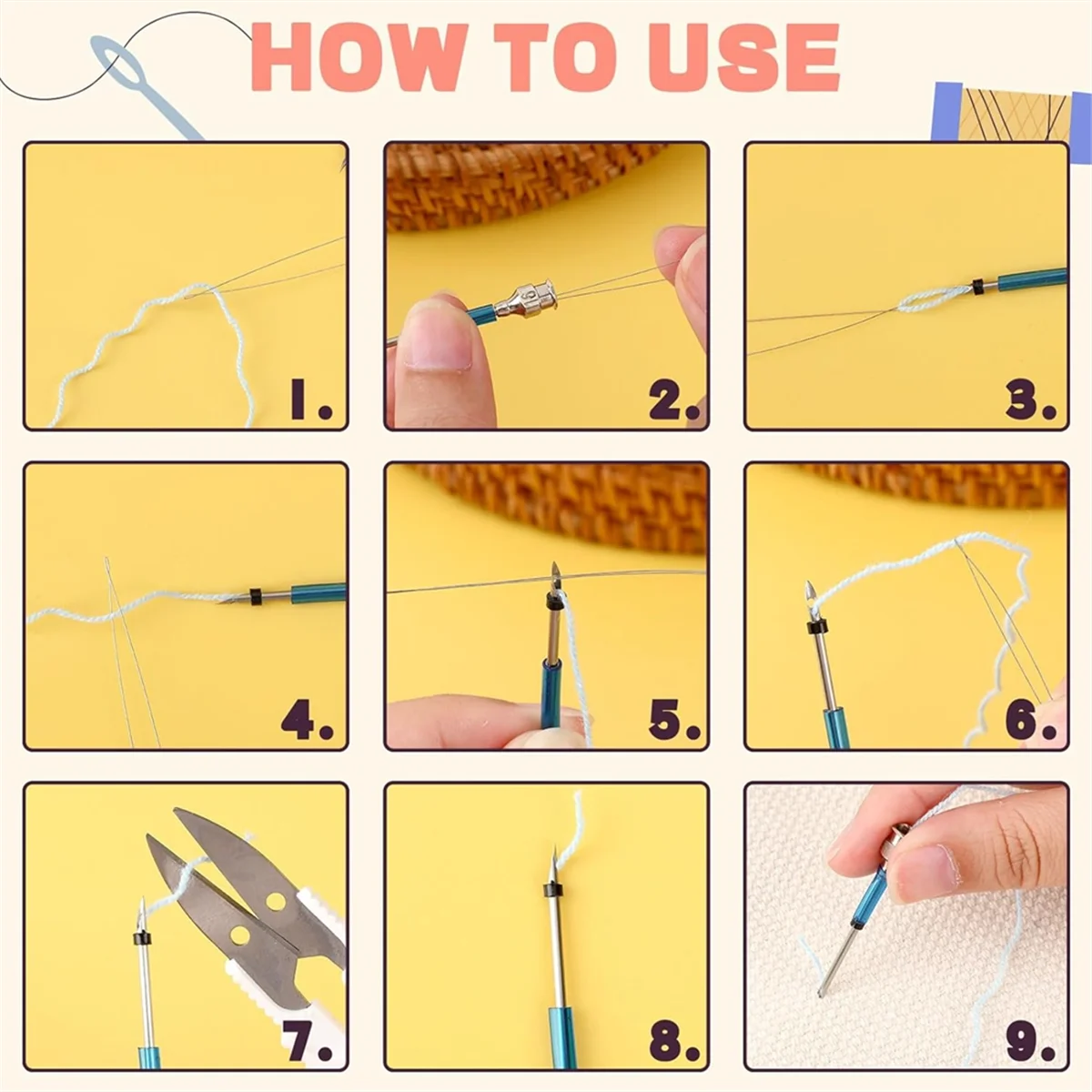 HOW TO USE

1.

2.

3.

4.

5.

6.

7.

8.

9.