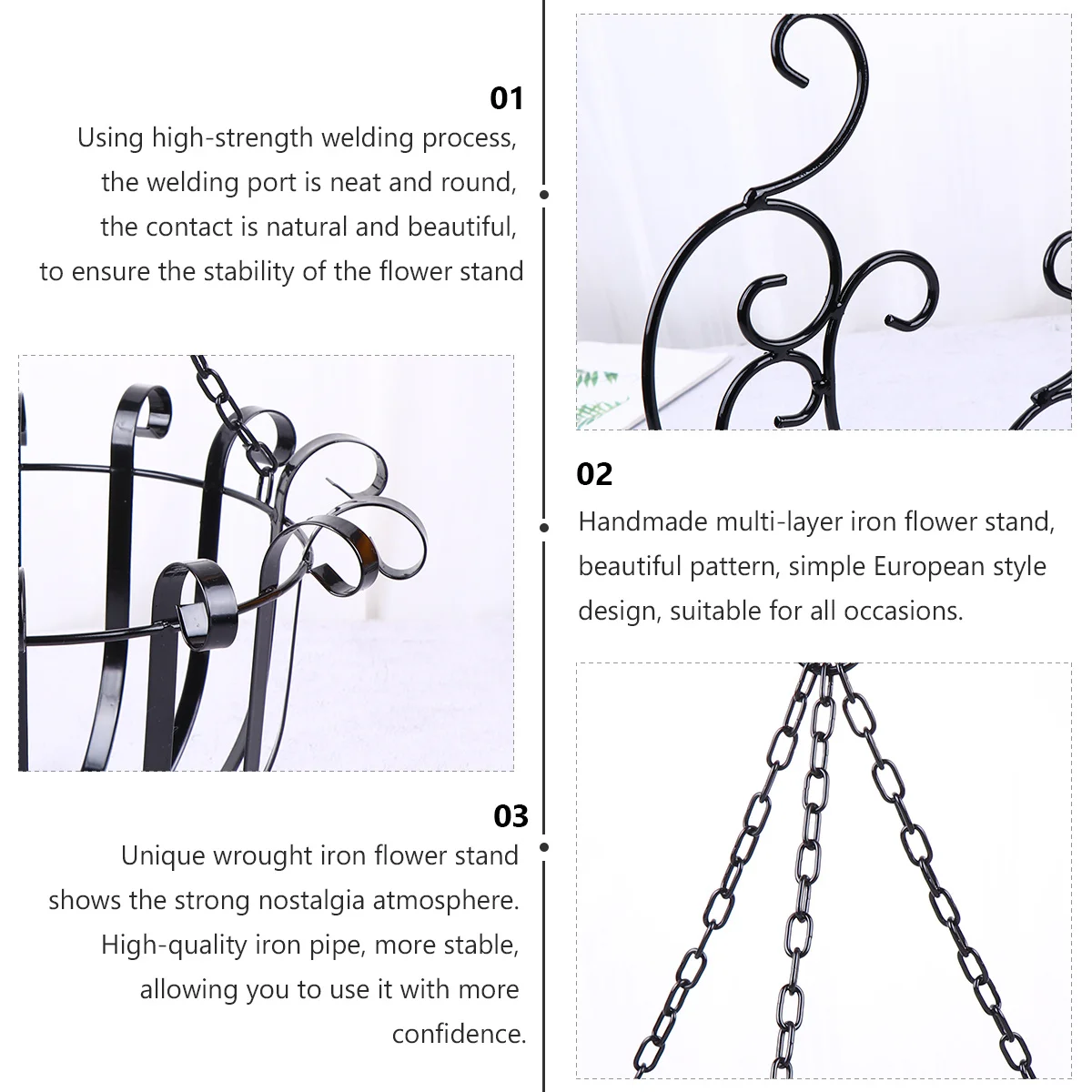 01
Using high-strength welding process, the welding port is neat and round, the contact is natural and beautiful, to ensure the stability of the flower stand

02
Handmade multi-layer iron flower stand, beautiful pattern, simple European style design, suitable for all occasions.

03
Unique wrought iron flower stand shows the strong nostalgia atmosphere. High-quality iron pipe, more stable, allowing you to use it with more confidence.