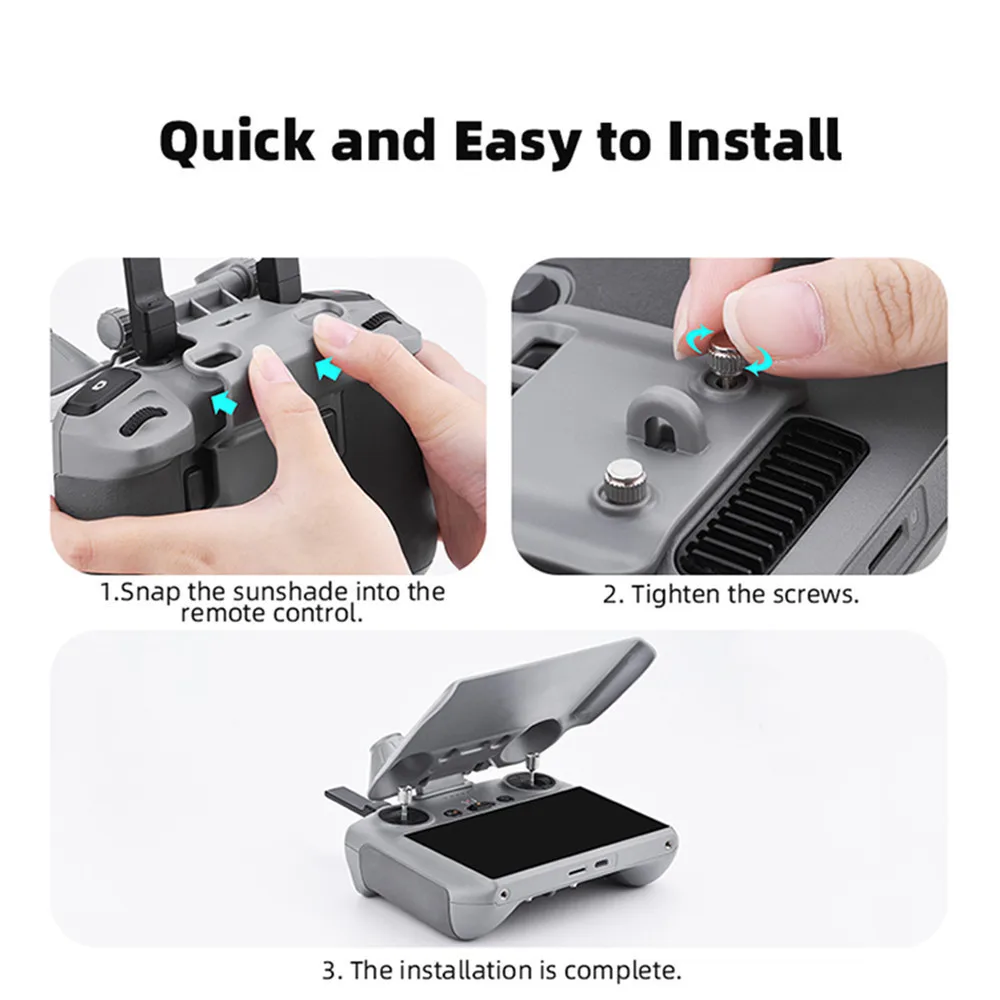 Quick and Easy to Install

1.Snap the sunshade into the remote control.

2. Tighten the screws.

3. The installation is complete.