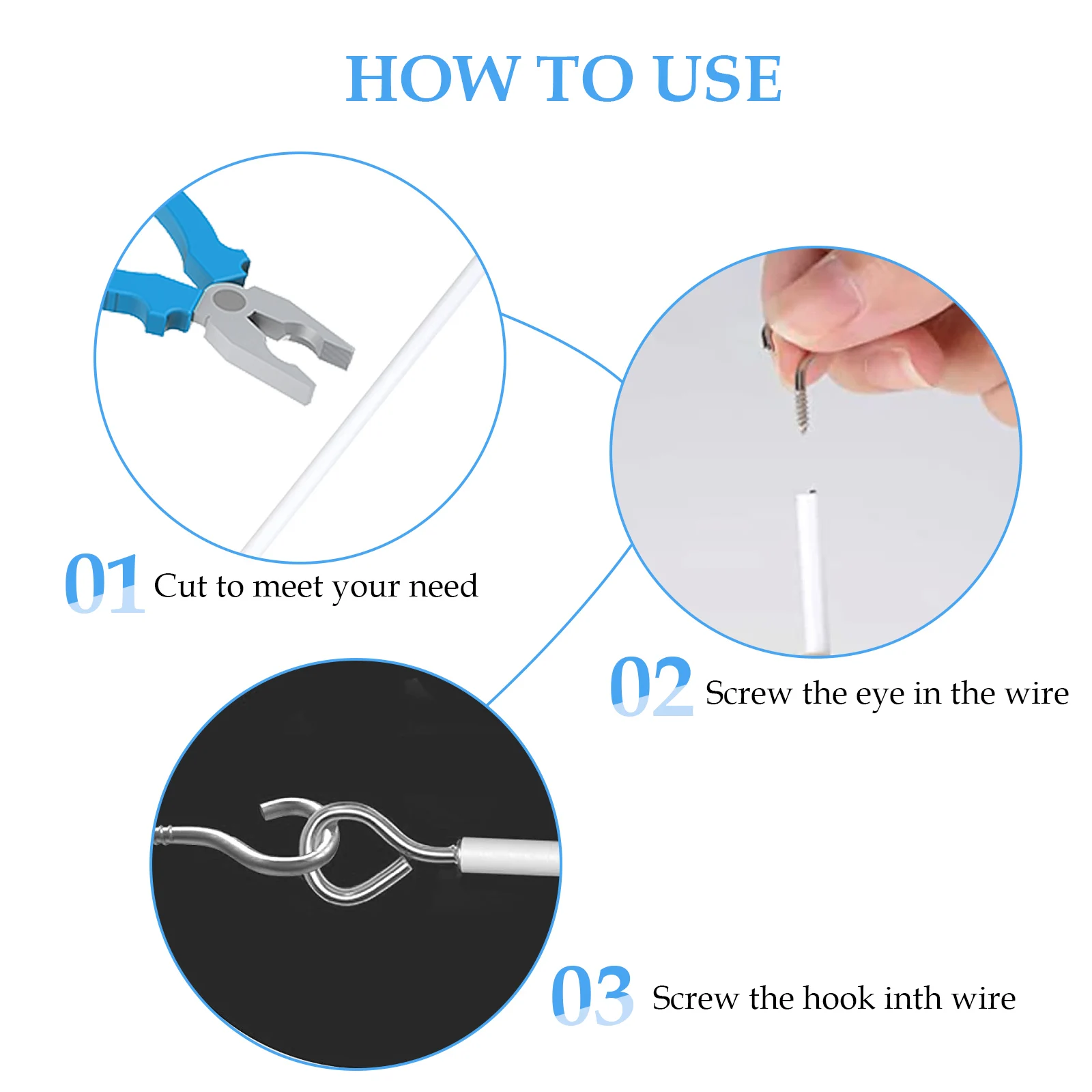 HOW TO USE

01 Cut to meet your need

02 Screw the eye in the wire

03 Screw the hook inth wire