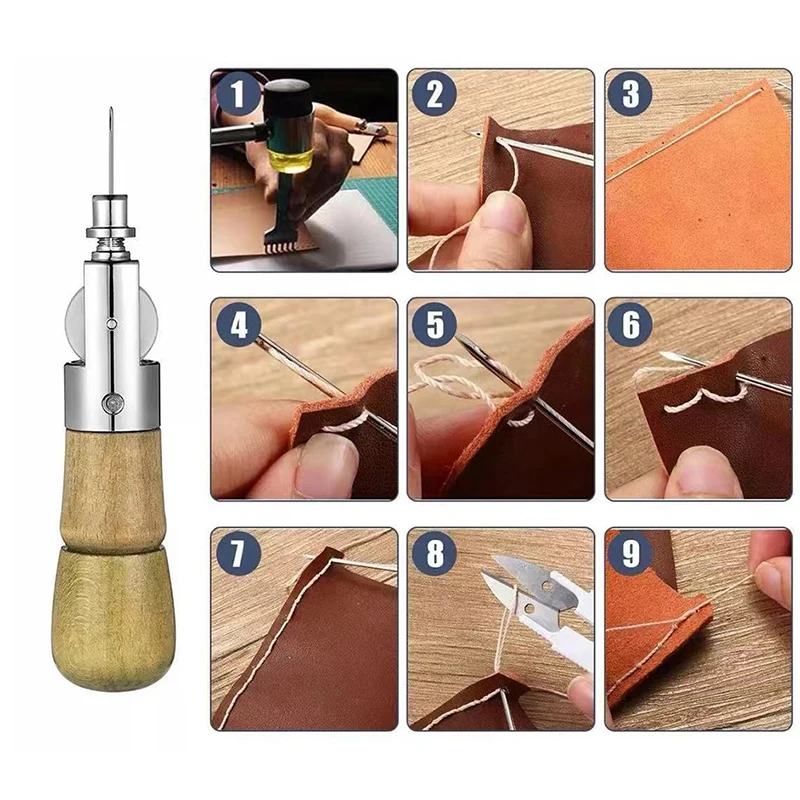 1
2
3
4
5
6
7
8
9